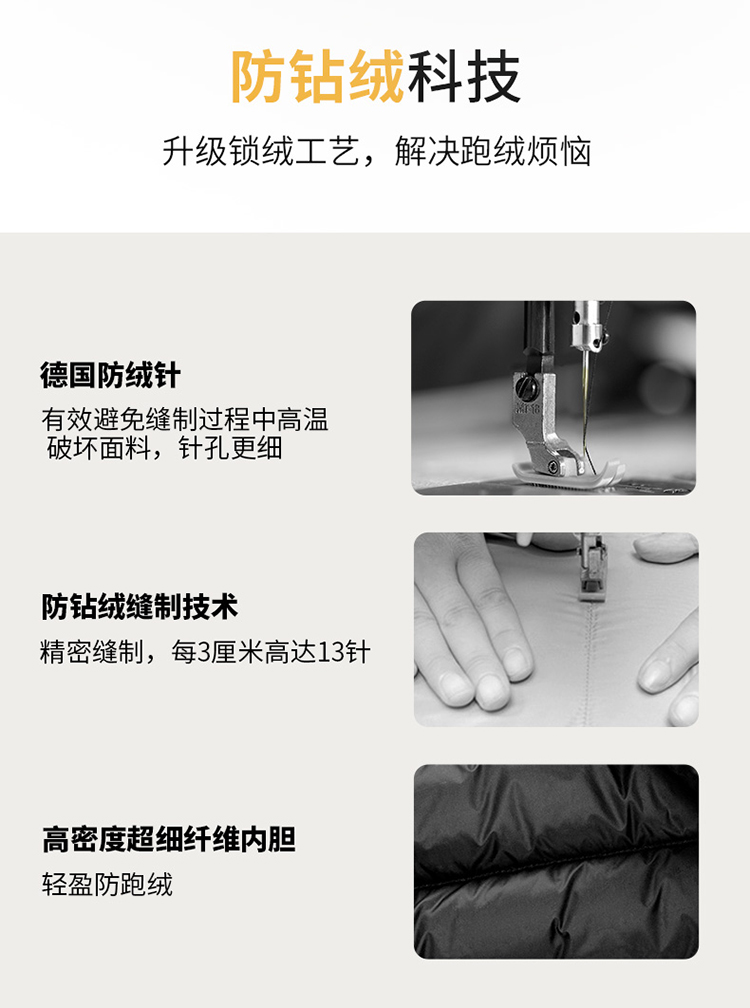 防钻绒科技

升级锁绒工艺，解决跑绒烦恼

德国防绒针

有效避免缝制过程中高温破坏面料，针孔更细

防钻绒缝制技术

精密缝制，每3厘米高达13针

高密度超细纤维内胆

轻盈防跑绒