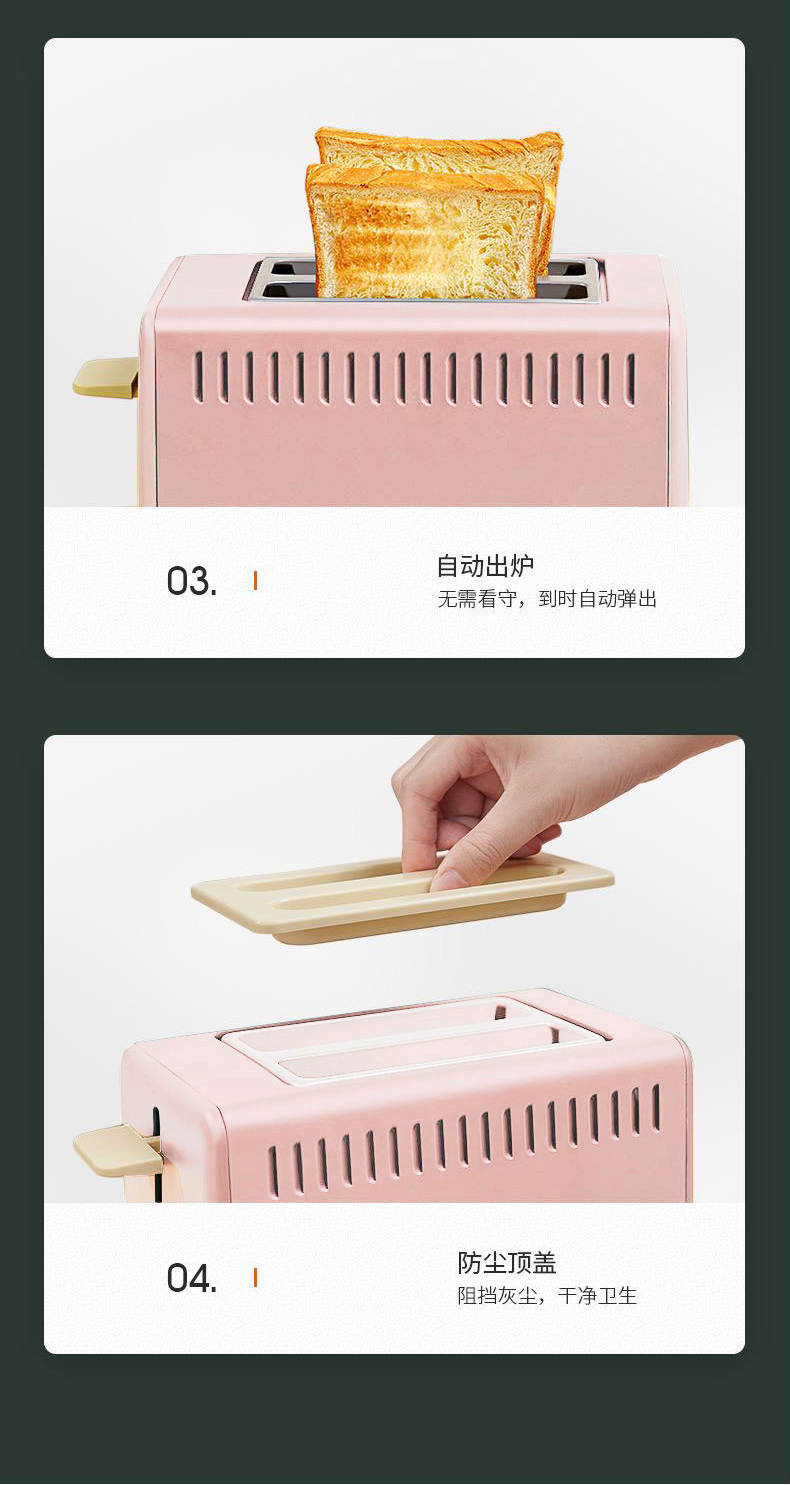 03.

自动出炉
无需看守，到时自动弹出

04.

防尘顶盖
阻挡灰尘，干净卫生