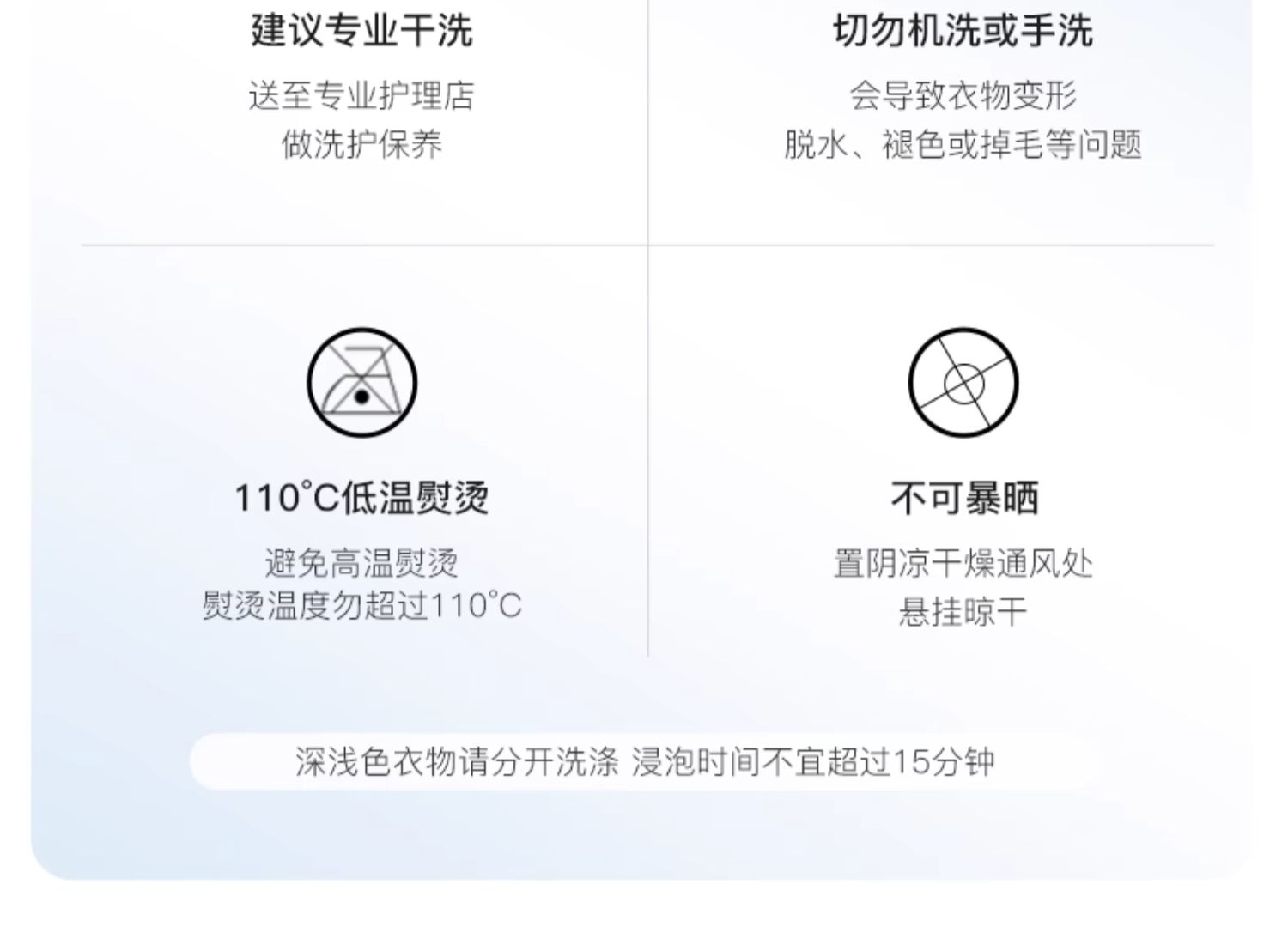 建议专业干洗

送至专业护理店
做洗护保养

切勿机洗或手洗

会导致衣物变形
脱水、褪色或掉毛等问题

110°C低温熨烫

避免高温熨烫
熨烫温度勿超过110°C

不可暴晒

置阴凉干燥通风处
悬挂晾干

深浅色衣物请分开洗涤 浸泡时间不宜超过15分钟