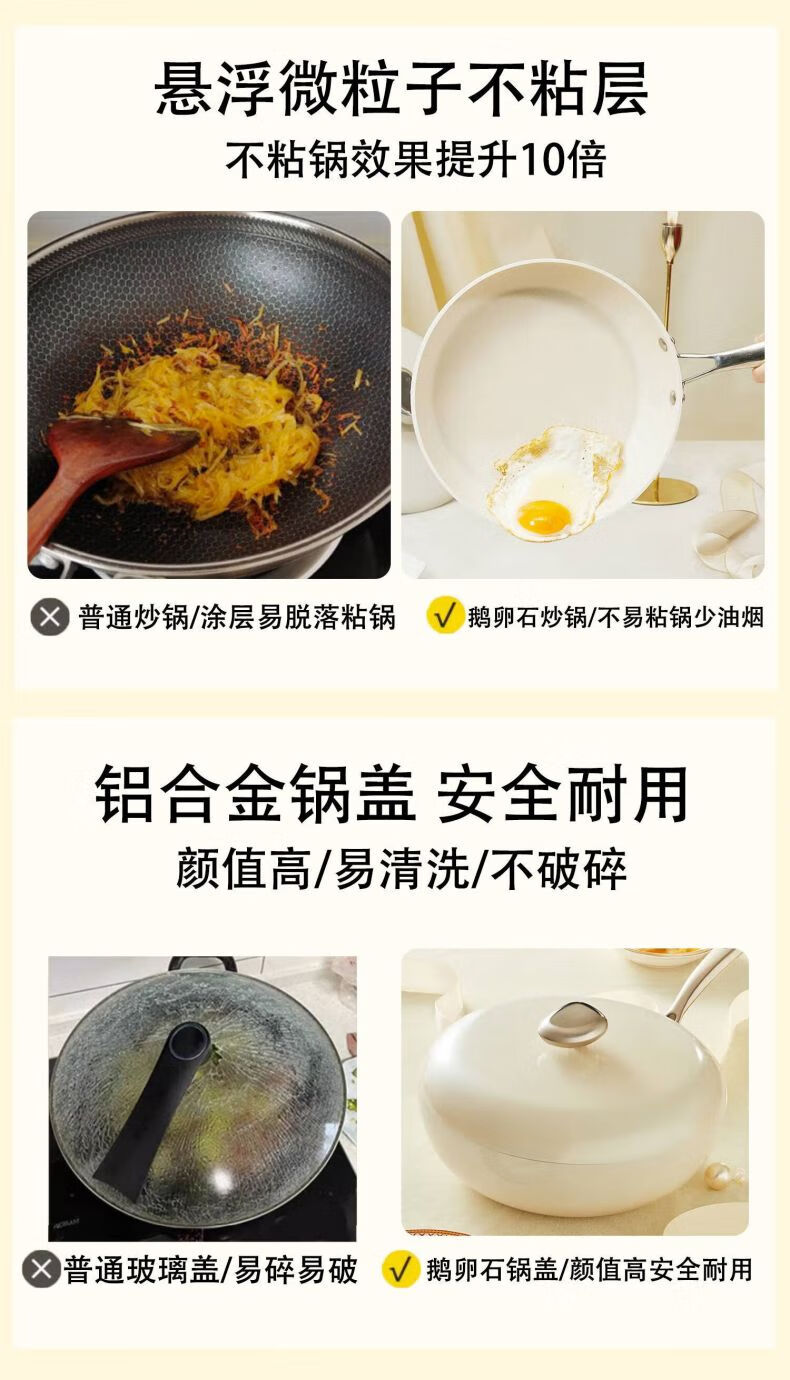 悬浮微粒子不粘层
不粘锅效果提升10倍

普通炒锅/涂层易脱落粘锅

鹅卵石炒锅/不易粘锅少油烟

铝合金锅盖 安全耐用
颜值高/易清洗/不破碎

普通玻璃盖/易碎易破

鹅卵石锅盖/颜值高安全耐用