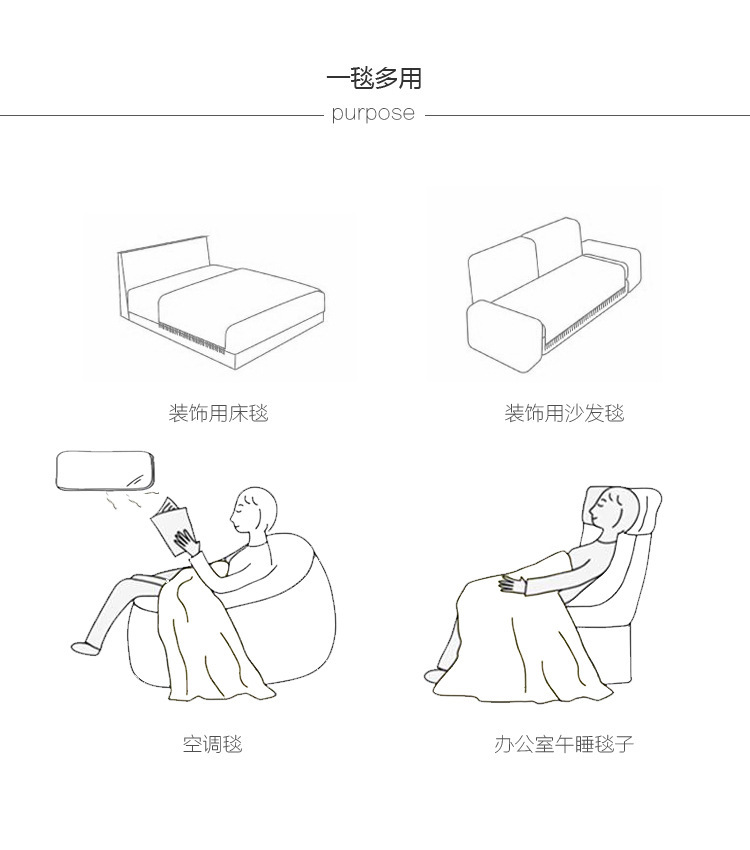 一毯多用
purpose

装饰用床毯

装饰用沙发毯

空调毯

办公室午睡毯子