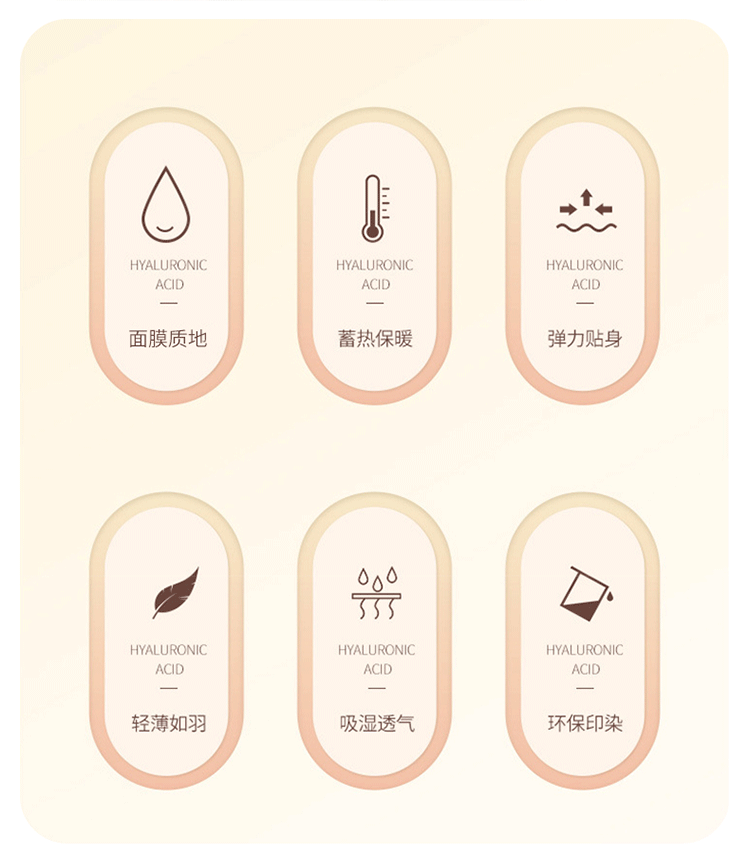 HYALURONIC
ACID
—
面膜质地

HYALURONIC
ACID
—
蓄热保暖

HYALURONIC
ACID
—
弹力贴身

HYALURONIC
ACID
—
轻薄如羽

HYALURONIC
ACID
—
吸湿透气

HYALURONIC
ACID
—
环保印染