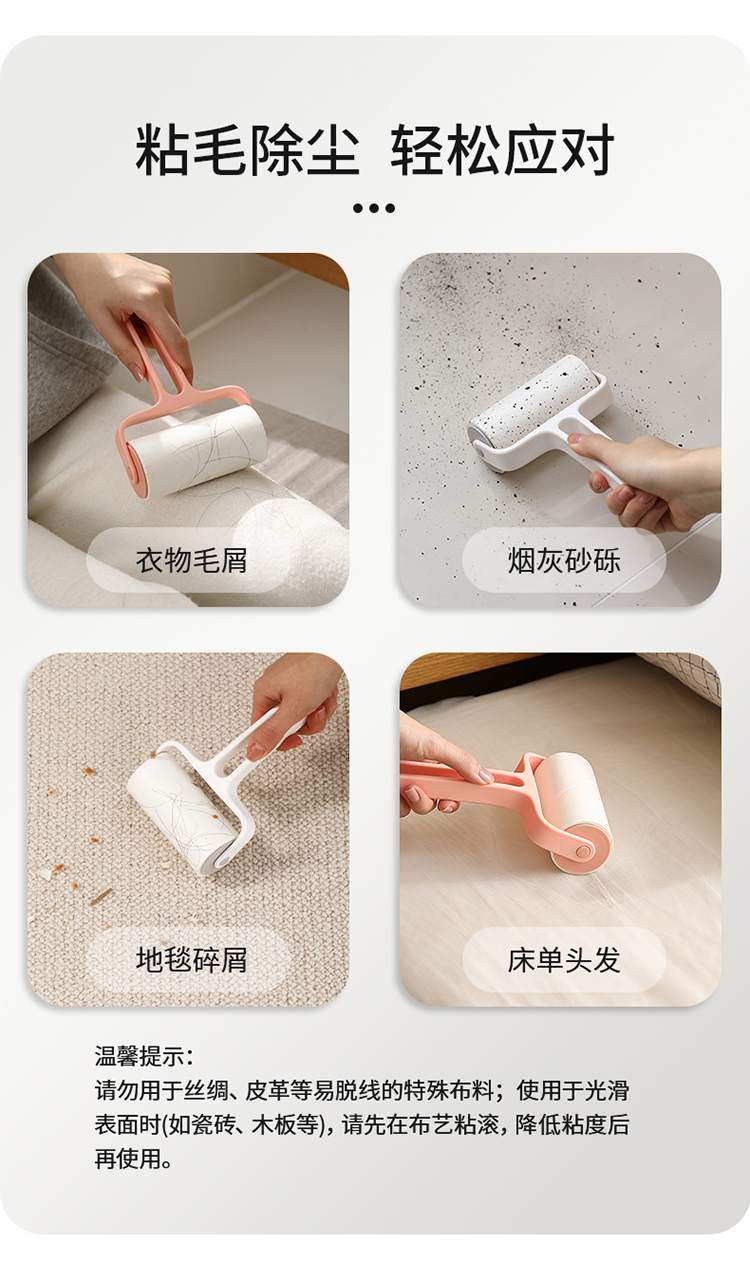 粘毛除尘 轻松应对

衣物毛屑

烟灰砂砾

地毯碎屑

床单头发

温馨提示：
请勿用于丝绸、皮革等易脱线的特殊布料；使用于光滑表面时(如瓷砖、木板等)，请先在布艺粘滚，降低粘度后再使用。