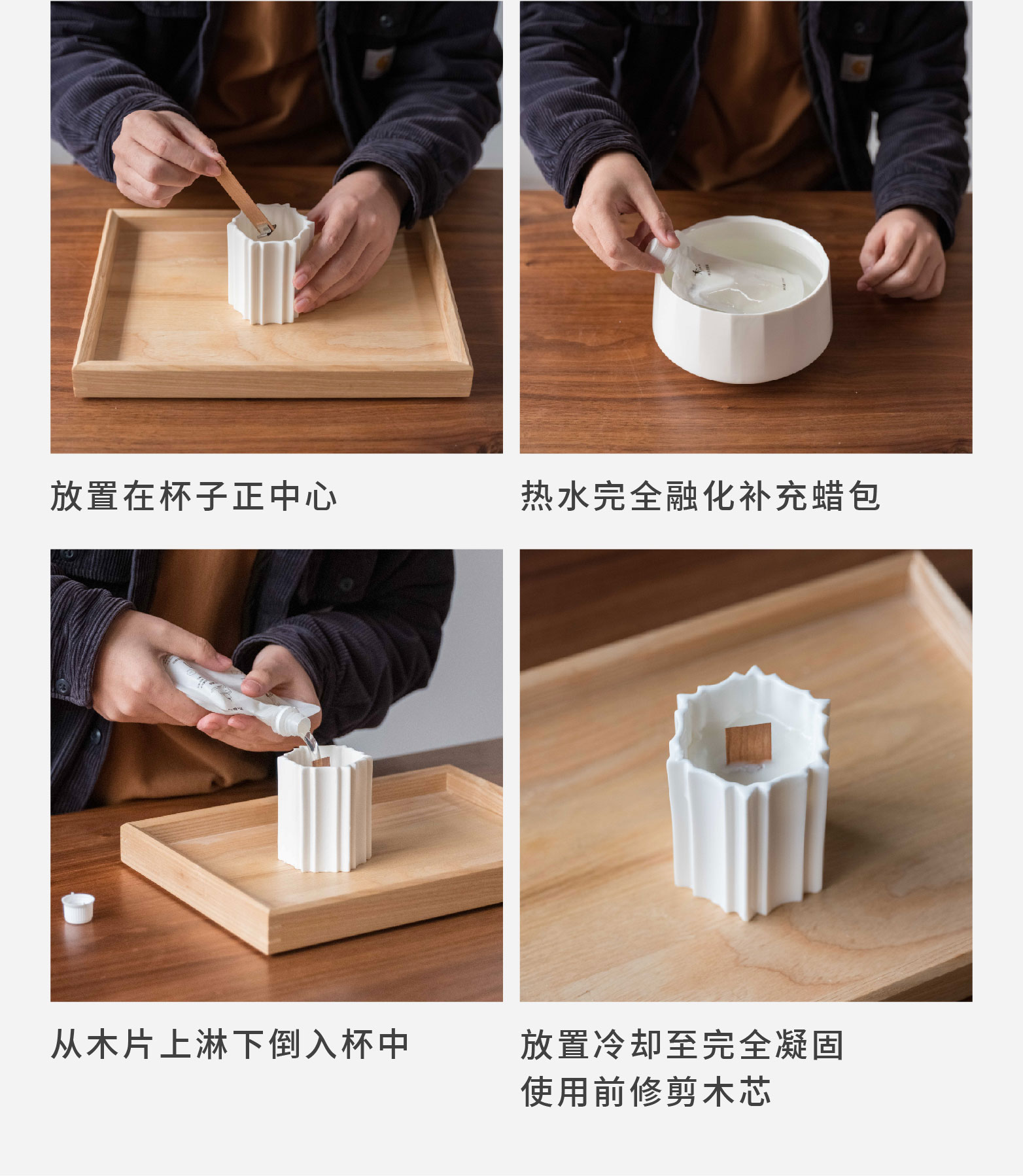 放置在杯子正中心

热水完全融化补充蜡包

从木片上淋下倒入杯中

放置冷却至完全凝固
使用前修剪木芯