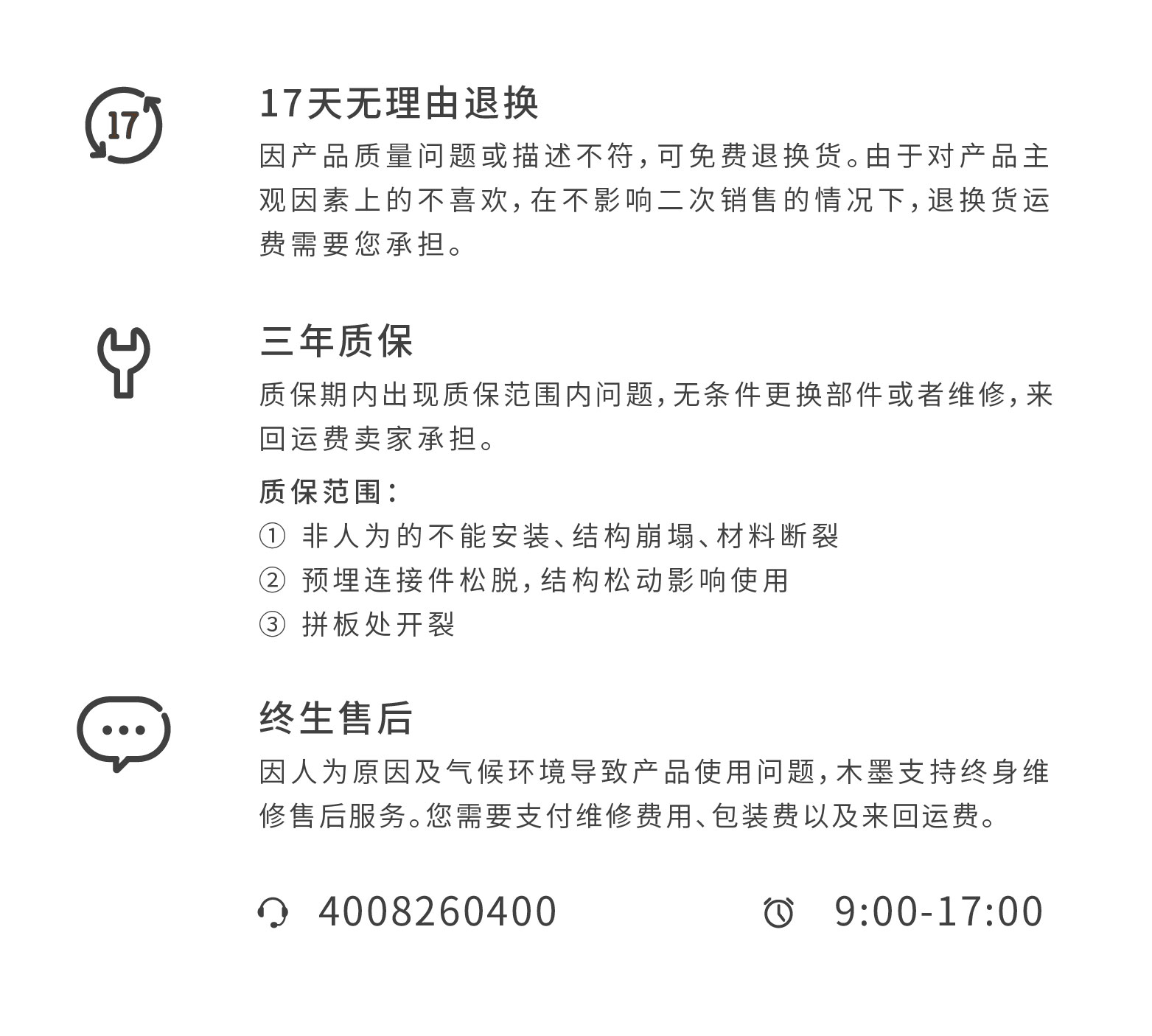 17

17天无理由退换

因产品质量问题或描述不符，可免费退换货。由于对产品主观因素上的不喜欢，在不影响二次销售的情况下，退换货运费需要您承担。

三年质保

质保期内出现质保范围内问题，无条件更换部件或者维修，来回运费卖家承担。

质保范围：
① 非人为的不能安装、结构崩塌、材料断裂
② 预埋连接件松脱，结构松动影响使用
③ 拼板处开裂

终生售后

因人为原因及气候环境导致产品使用问题，木墨支持终身维修售后服务。您需要支付维修费用、包装费以及来回运费。

4008260400 9:00-17:00