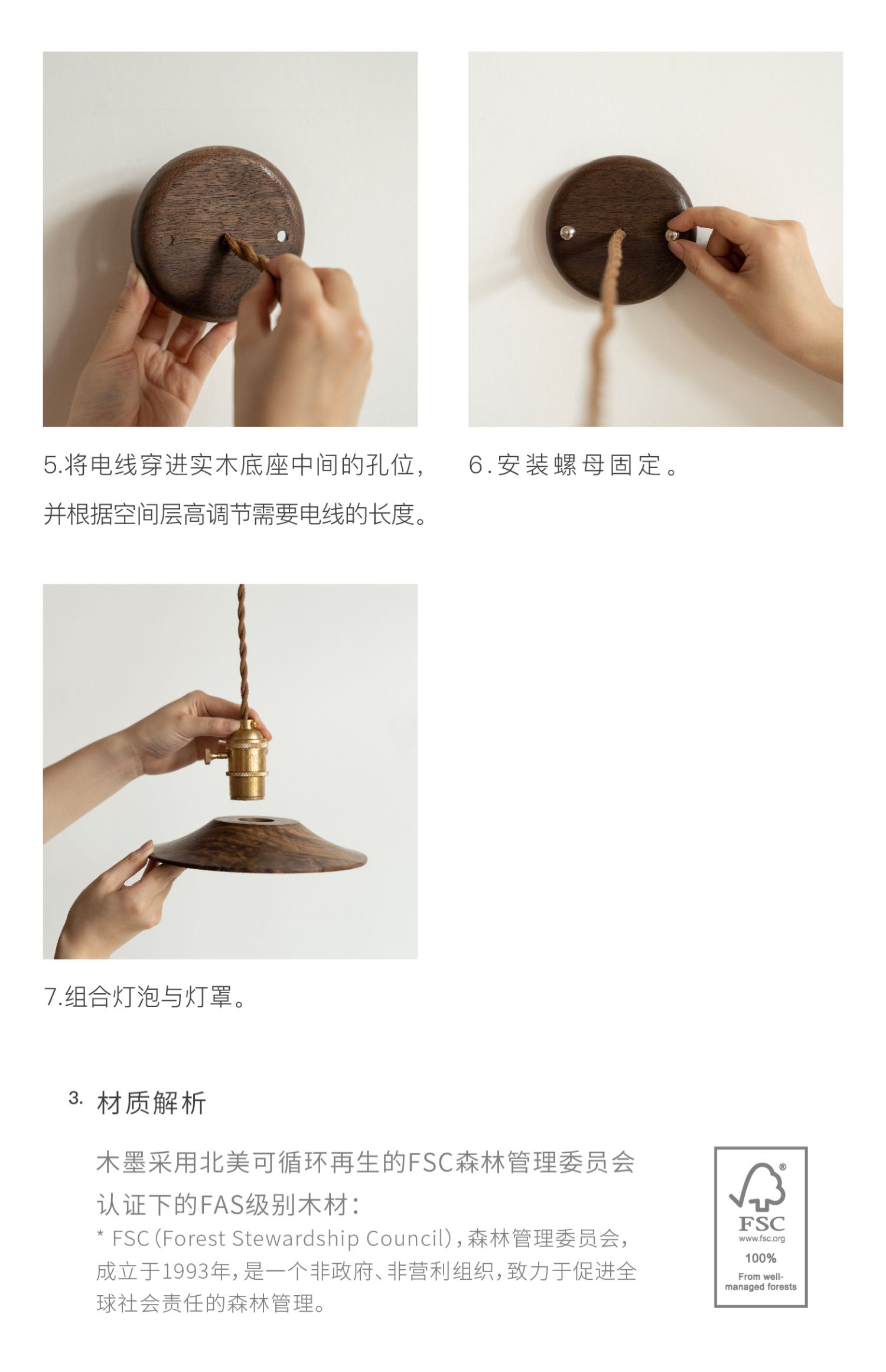 5.将电线穿进实木底座中间的孔位，并根据空间层高调节需要电线的长度。

6.安装螺母固定。

7.组合灯泡与灯罩。

3. 材质解析

木墨采用北美可循环再生的FSC森林管理委员会认证下的FAS级别木材：

* FSC（Forest Stewardship Council），森林管理委员会，成立于1993年，是一个非政府、非营利组织，致力于促进全球社会责任的森林管理。

FSC
www.fsc.org
100%
From well-managed forests