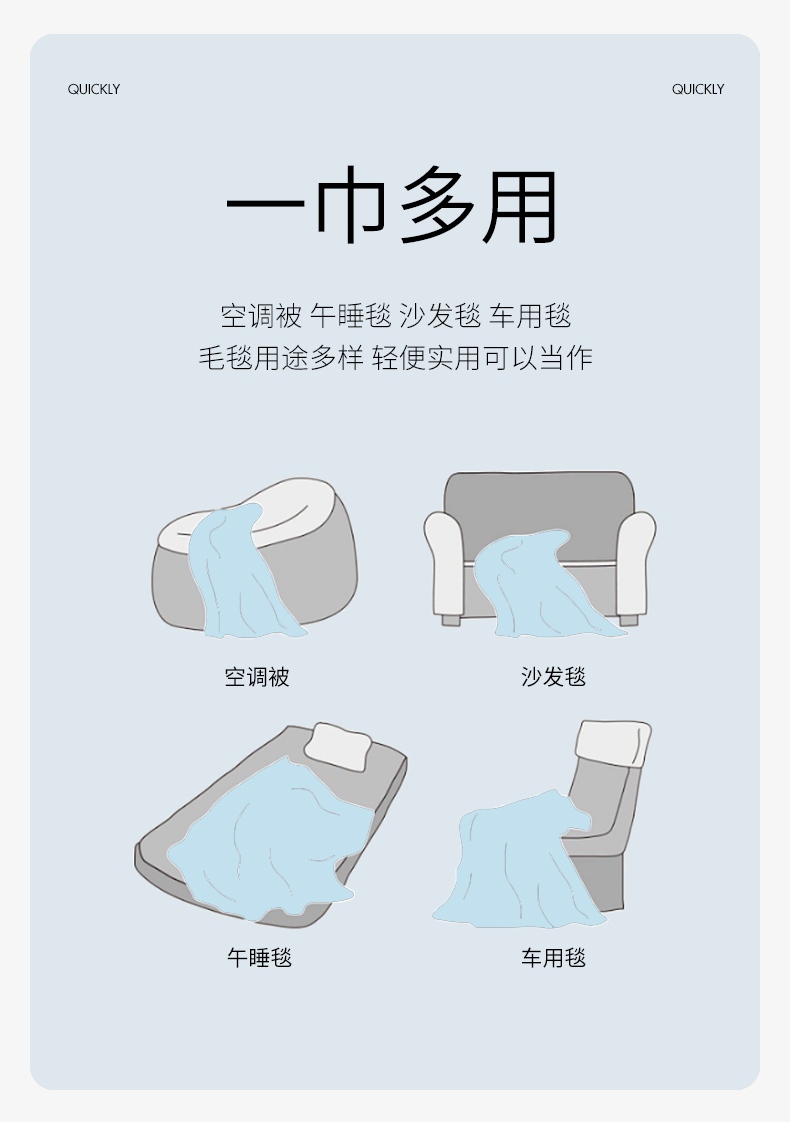 QUICKLY

QUICKLY

一巾多用

空调被 午睡毯 沙发毯 车用毯
毛毯用途多样 轻便实用可以当作

空调被

沙发毯

午睡毯

车用毯