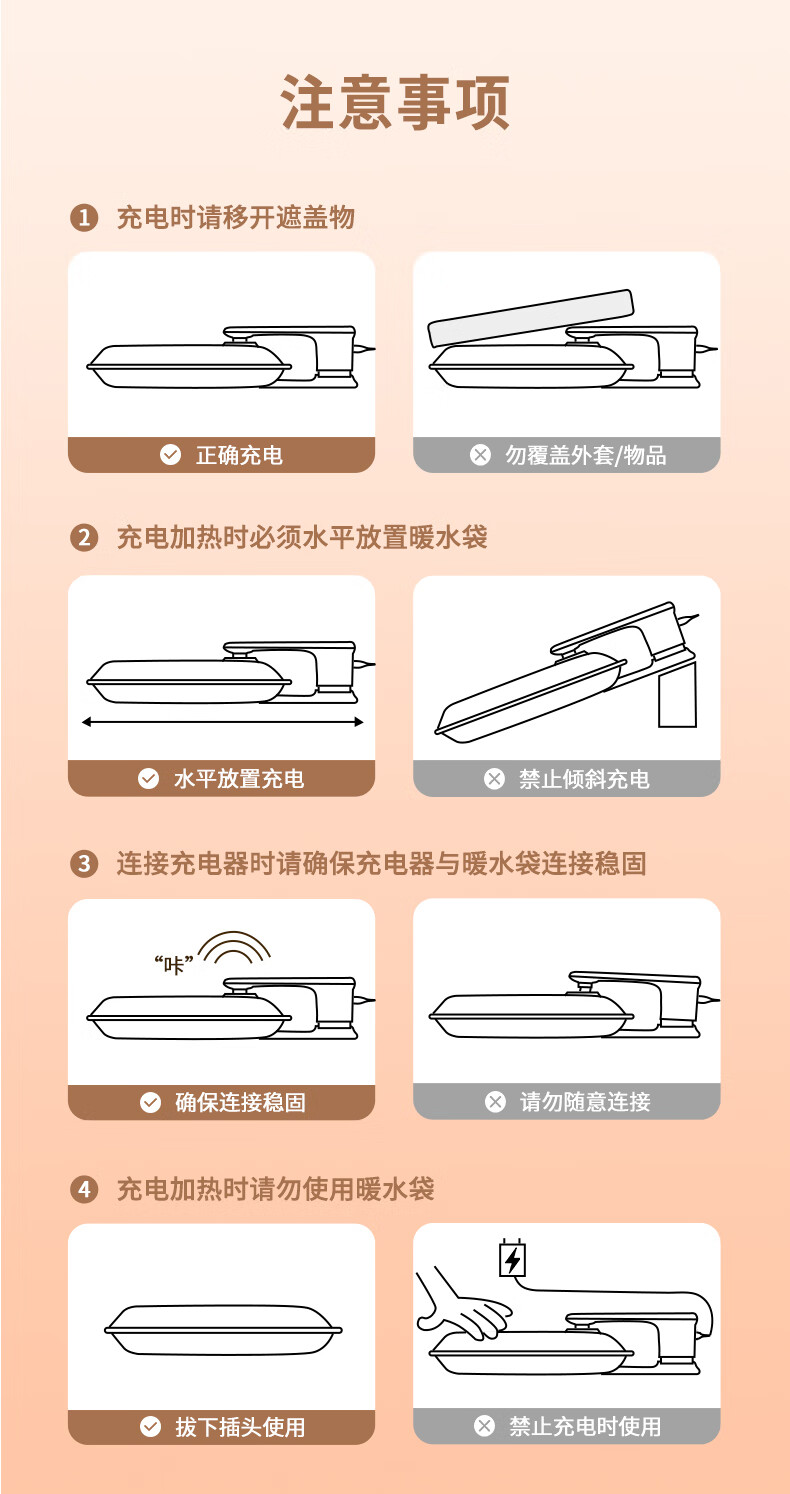 注意事项

1 充电时请移开遮盖物

正确充电

勿覆盖外套/物品

2 充电加热时必须水平放置暖水袋

水平放置充电

禁止倾斜充电

3 连接充电器时请确保充电器与暖水袋连接稳固

“咔”

确保连接稳固

请勿随意连接

4 充电加热时请勿使用暖水袋

拔下插头使用

禁止充电时使用