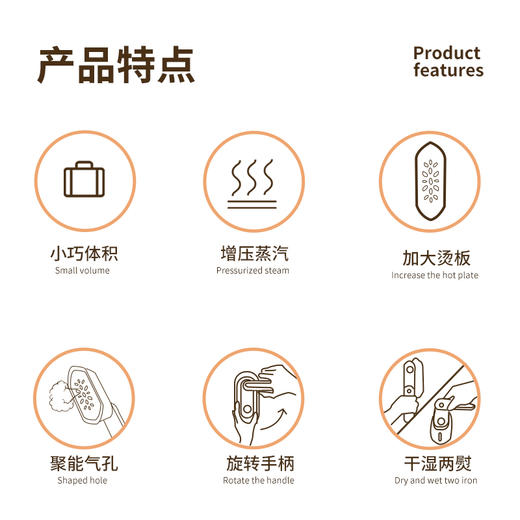 产品特点

Product features

小巧体积
Small volume

增压蒸汽
Pressurized steam

加大烫板
Increase the hot plate

聚能气孔
Shaped hole

旋转手柄
Rotate the handle

干湿两熨
Dry and wet two iron