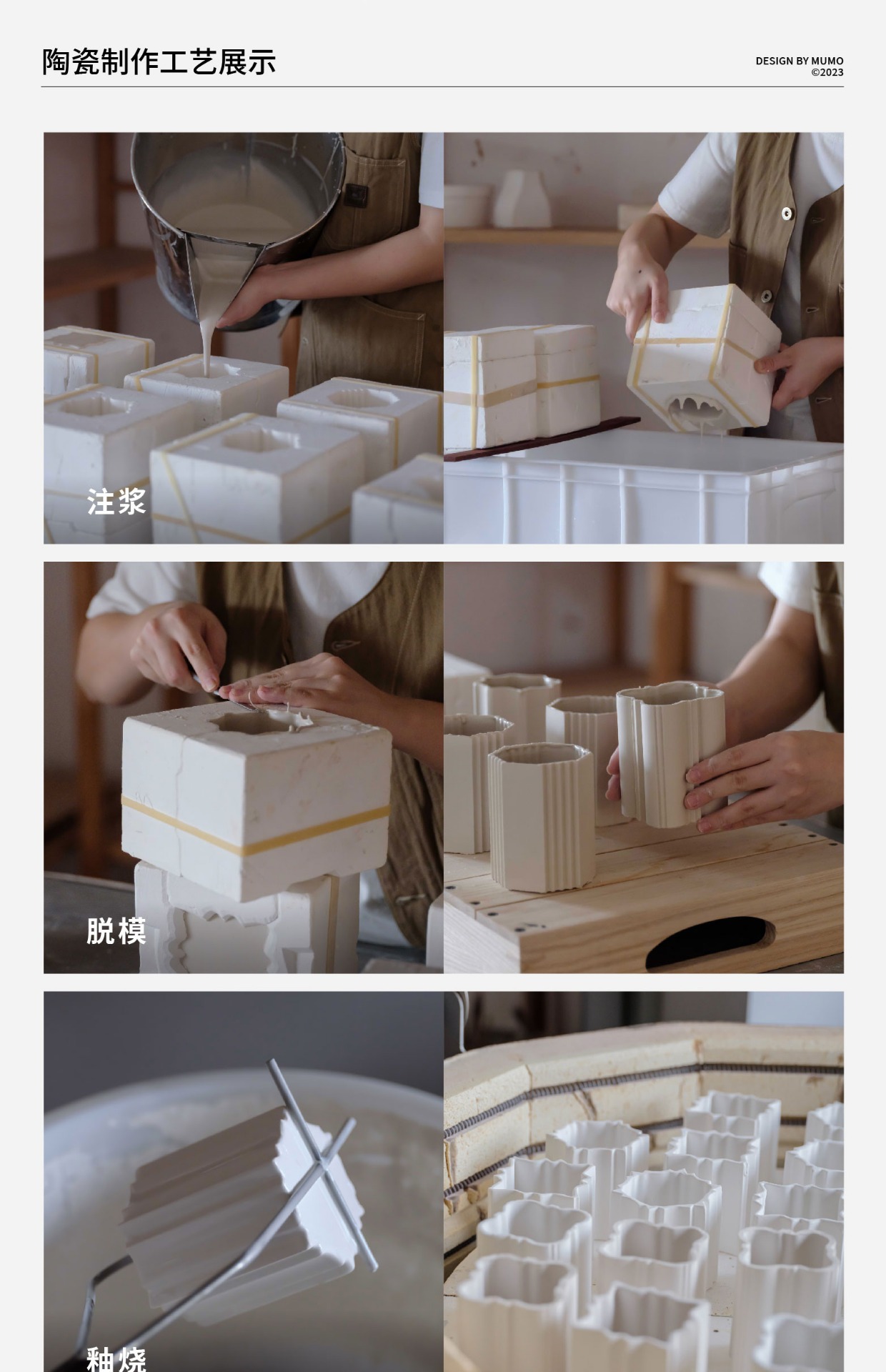 陶瓷制作工艺展示

DESIGN BY MUMO
©2023

注浆

脱模

釉烧