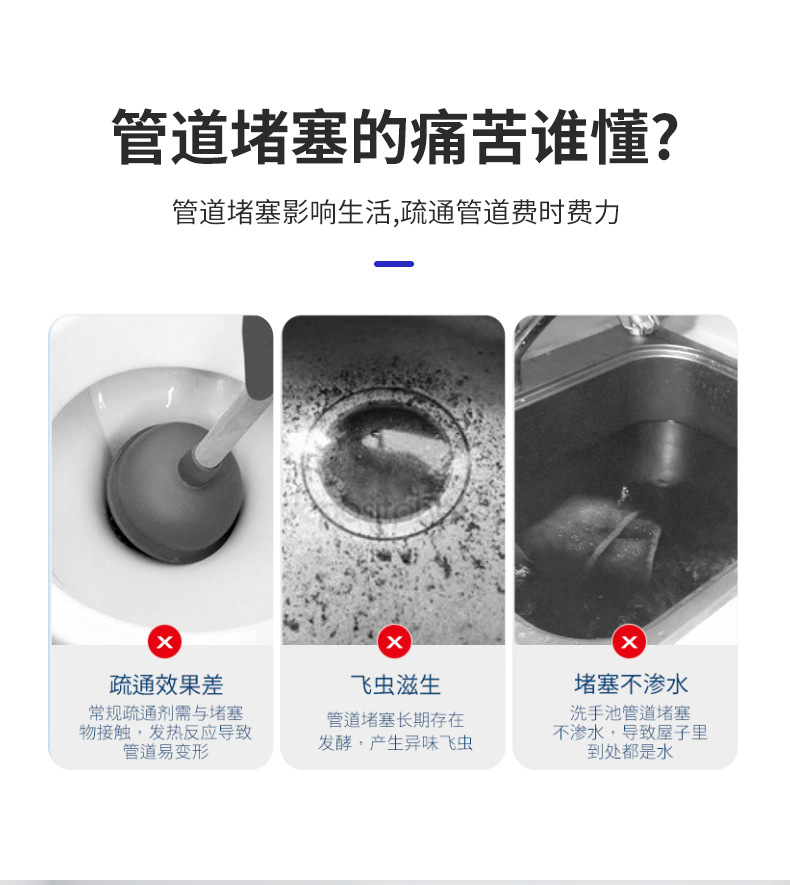 管道堵塞的痛苦谁懂?

管道堵塞影响生活,疏通管道费时费力

疏通效果差

常规疏通剂需与堵塞物接触，发热反应导致管道易变形

飞虫滋生

管道堵塞长期存在发酵，产生异味飞虫

堵塞不渗水

洗手池管道堵塞不渗水，导致屋子里到处都是水