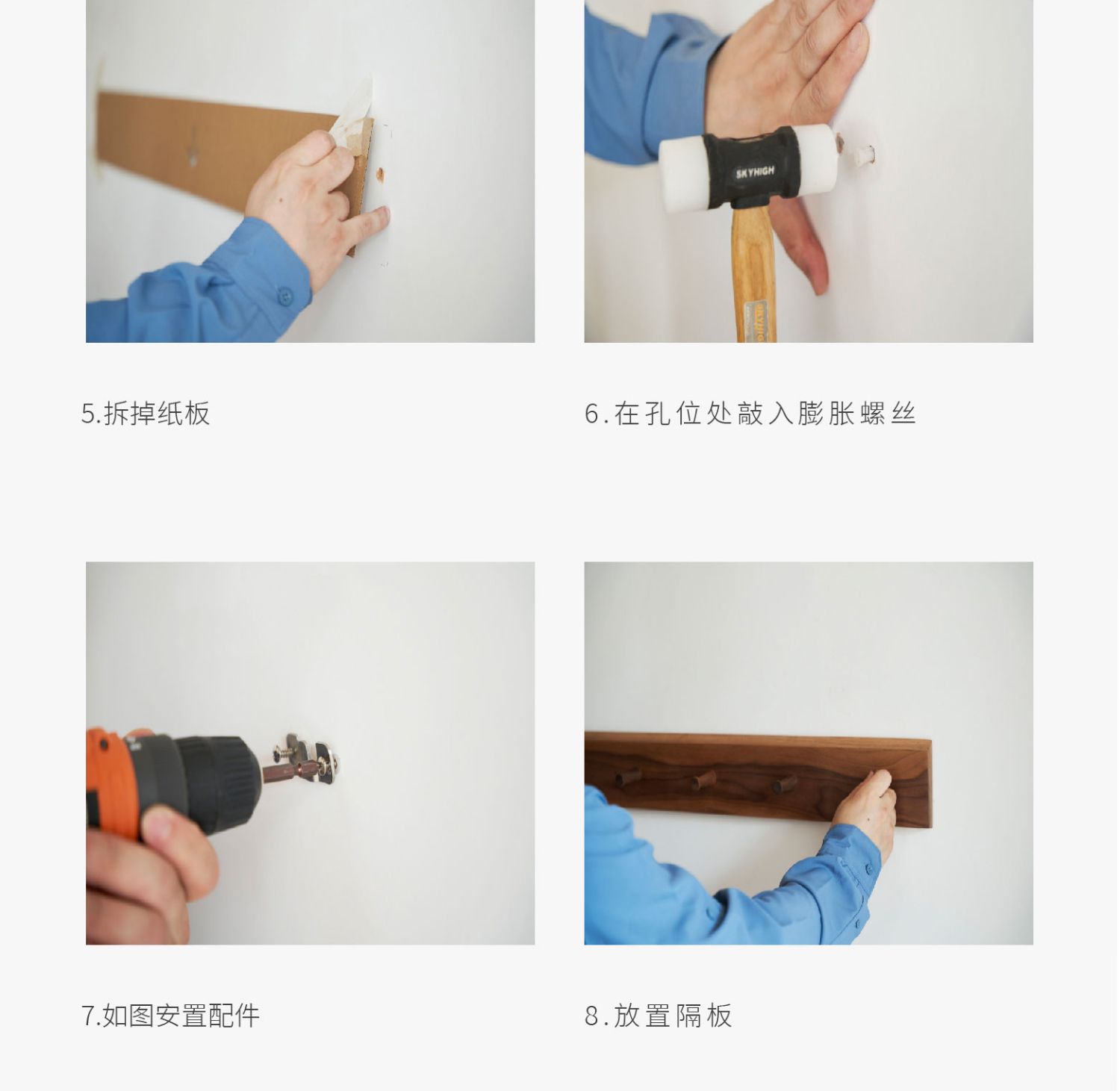 SKYHIGH

5.拆掉纸板

6.在孔位处敲入膨胀螺丝

7.如图安置配件

8.放置隔板