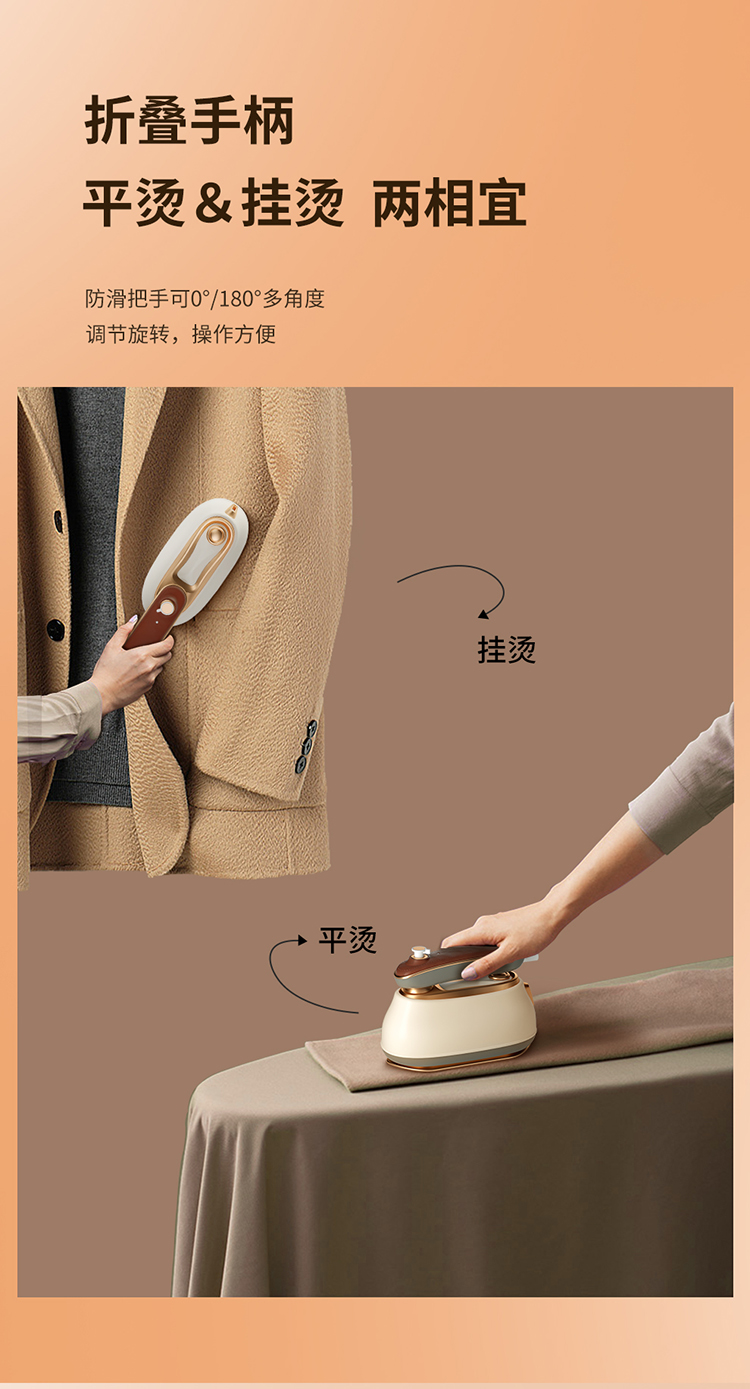 折叠手柄
平烫＆挂烫 两相宜

防滑把手可0°/180°多角度
调节旋转，操作方便

挂烫

平烫