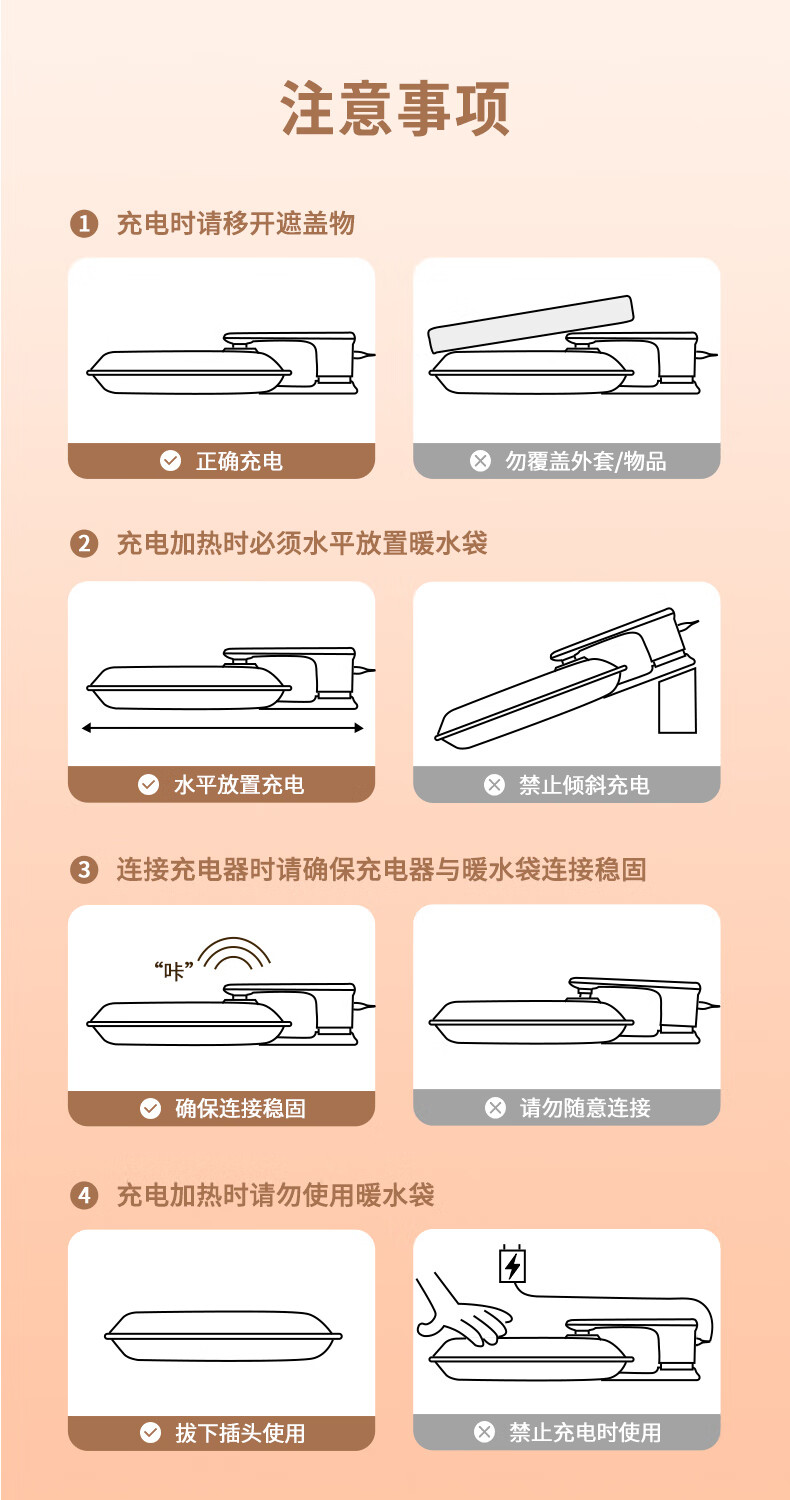 注意事项

1 充电时请移开遮盖物

正确充电

勿覆盖外套/物品

2 充电加热时必须水平放置暖水袋

水平放置充电

禁止倾斜充电

3 连接充电器时请确保充电器与暖水袋连接稳固

“咔”

确保连接稳固

请勿随意连接

4 充电加热时请勿使用暖水袋

拔下插头使用

禁止充电时使用