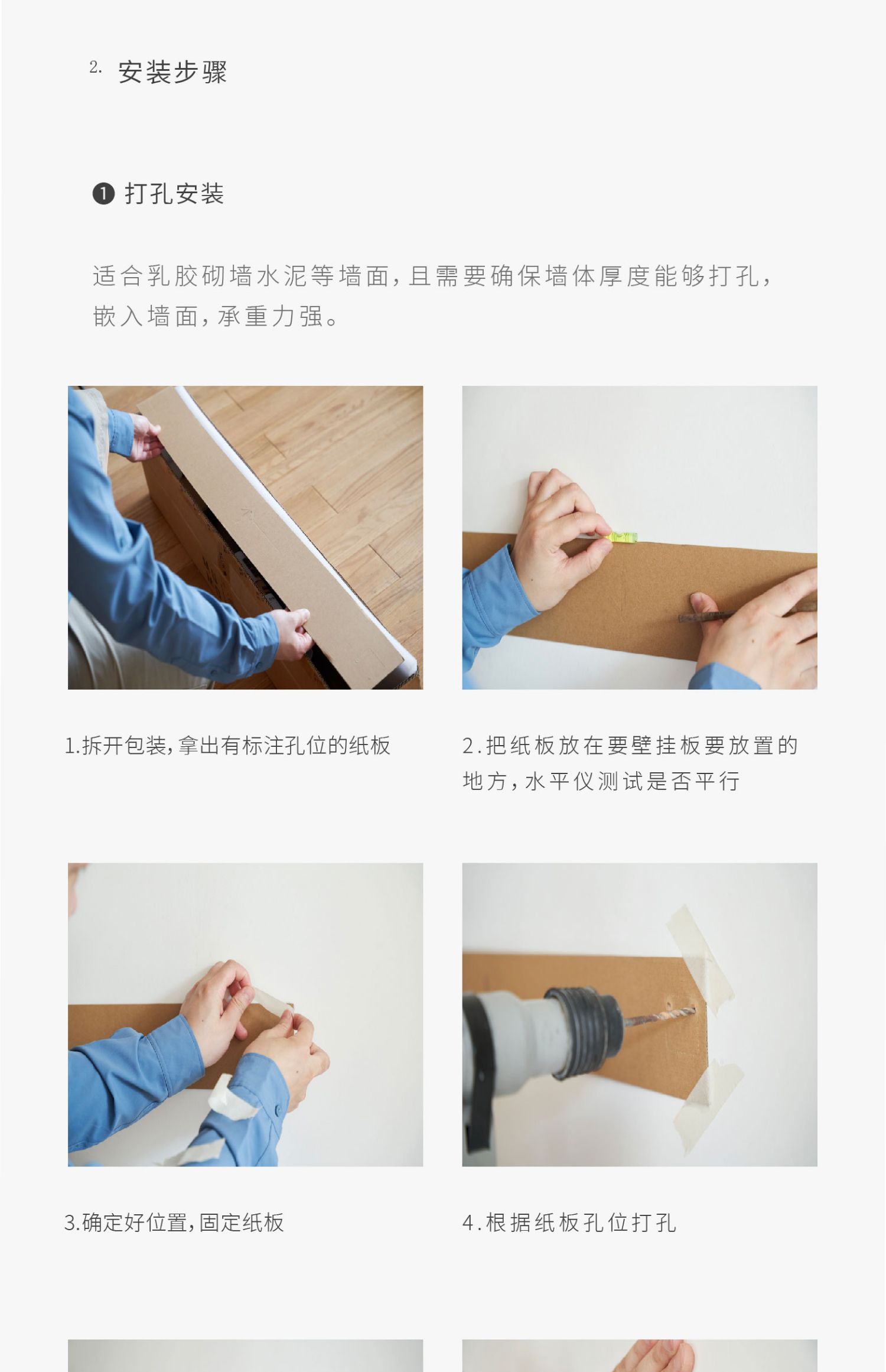 2. 安装步骤

❶ 打孔安装

适合乳胶砌墙水泥等墙面，且需要确保墙体厚度能够打孔，嵌入墙面，承重力强。

1.拆开包装，拿出有标注孔位的纸板

2.把纸板放在要壁挂板要放置的地方，水平仪测试是否平行

3.确定好位置，固定纸板

4.根据纸板孔位打孔