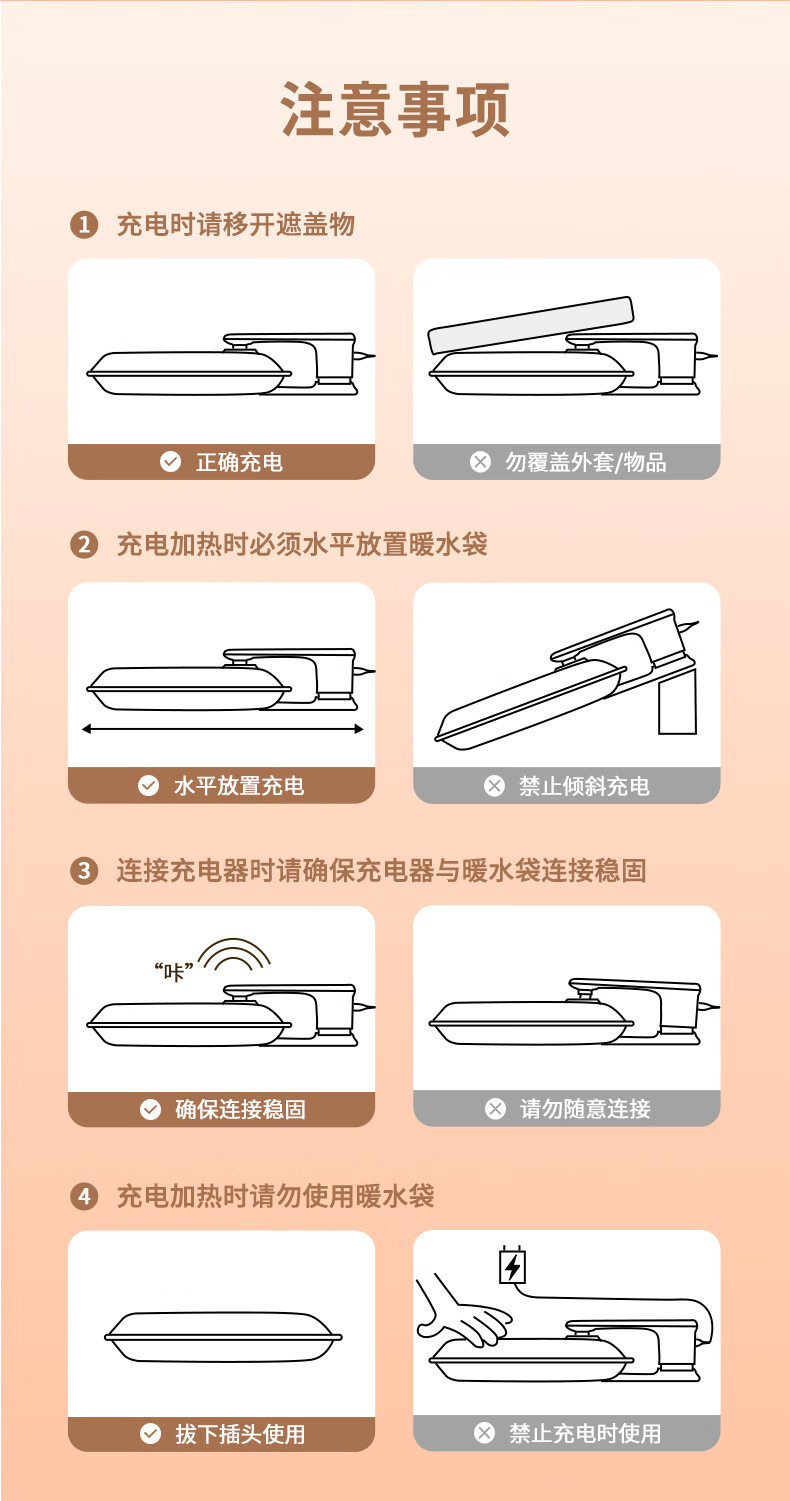 注意事项

1 充电时请移开遮盖物

正确充电

勿覆盖外套/物品

2 充电加热时必须水平放置暖水袋

水平放置充电

禁止倾斜充电

3 连接充电器时请确保充电器与暖水袋连接稳固

“咔”

确保连接稳固

请勿随意连接

4 充电加热时请勿使用暖水袋

拔下插头使用

禁止充电时使用