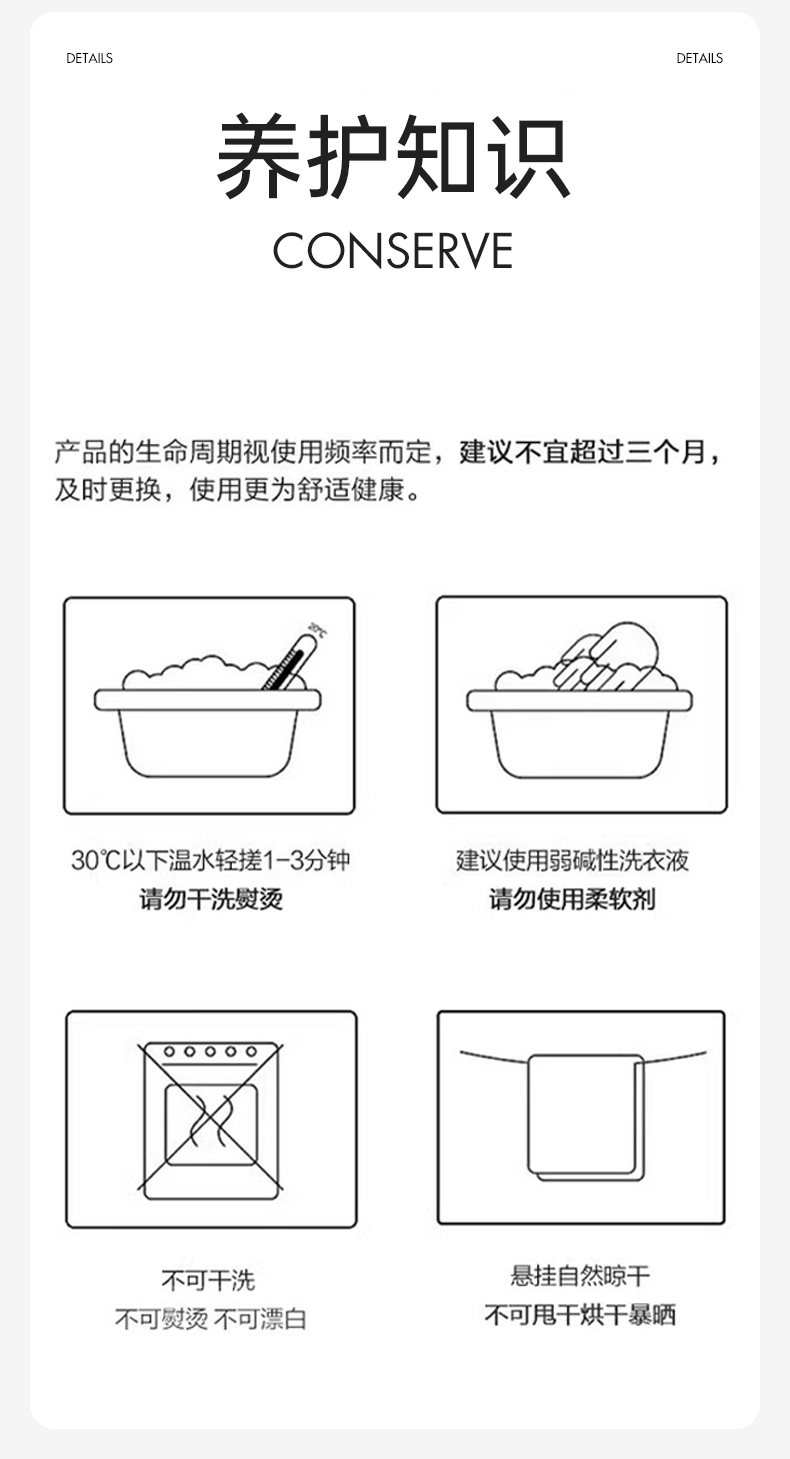 DETAILS

DETAILS

养护知识

CONSERVE

产品的生命周期视使用频率而定，建议不宜超过三个月，及时更换，使用更为舒适健康。

30℃

30℃以下温水轻搓1-3分钟
请勿干洗熨烫

建议使用弱碱性洗衣液
请勿使用柔软剂

不可干洗
不可熨烫 不可漂白

悬挂自然晾干
不可甩干烘干暴晒