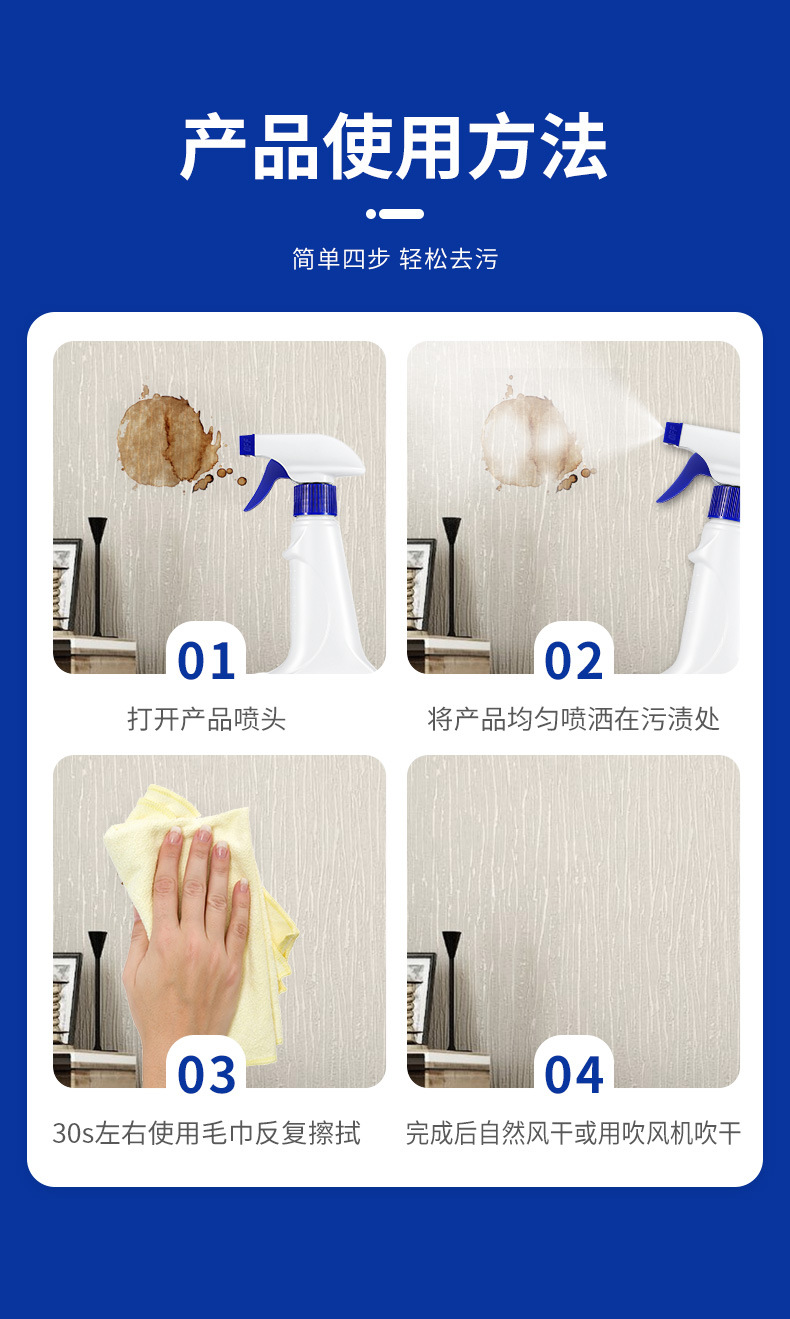 产品使用方法

简单四步 轻松去污

01

打开产品喷头

02

将产品均匀喷洒在污渍处

03

30s左右使用毛巾反复擦拭

04

完成后自然风干或用吹风机吹干