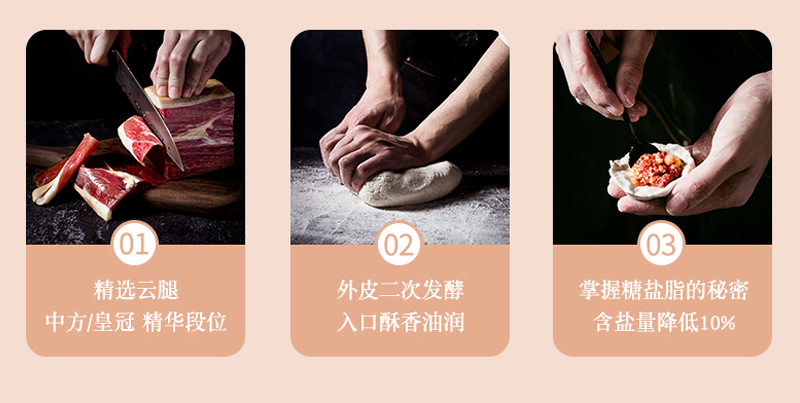 01
精选云腿
中方/皇冠 精华段位

02
外皮二次发酵
入口酥香油润

03
掌握糖盐脂的秘密
含盐量降低10%