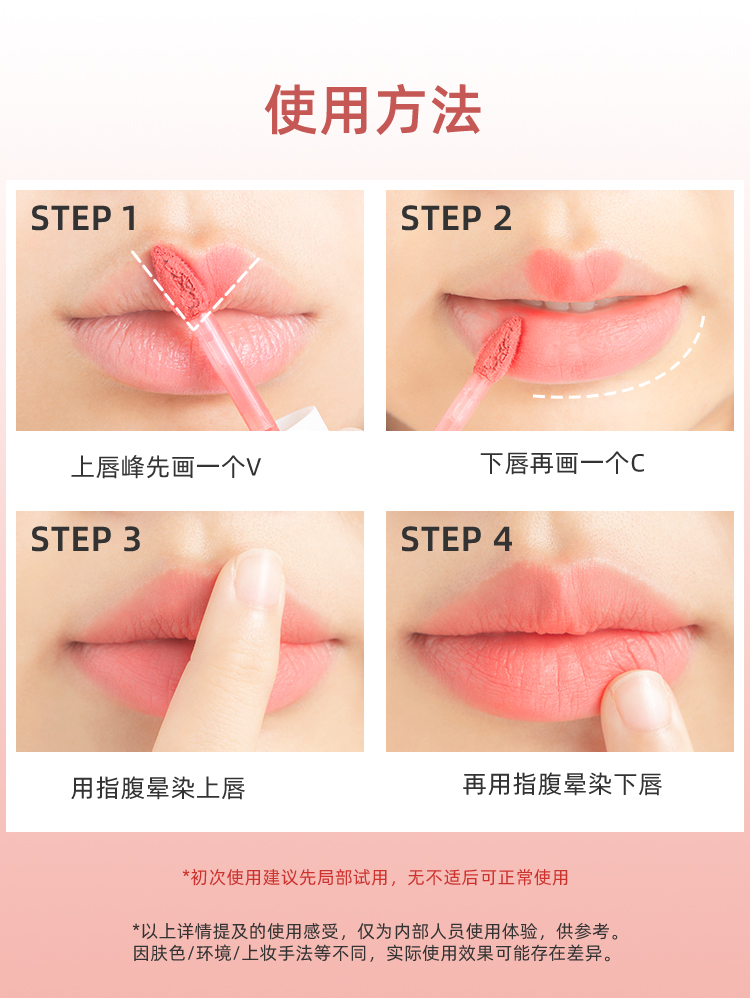 使用方法

STEP 1

上唇峰先画一个V

STEP 2

下唇再画一个C

STEP 3

用指腹晕染上唇

STEP 4

再用指腹晕染下唇

*初次使用建议先局部试用，无不适后可正常使用

*以上详情提及的使用感受，仅为内部人员使用体验，供参考。
因肤色/环境/上妆手法等不同，实际使用效果可能存在差异。