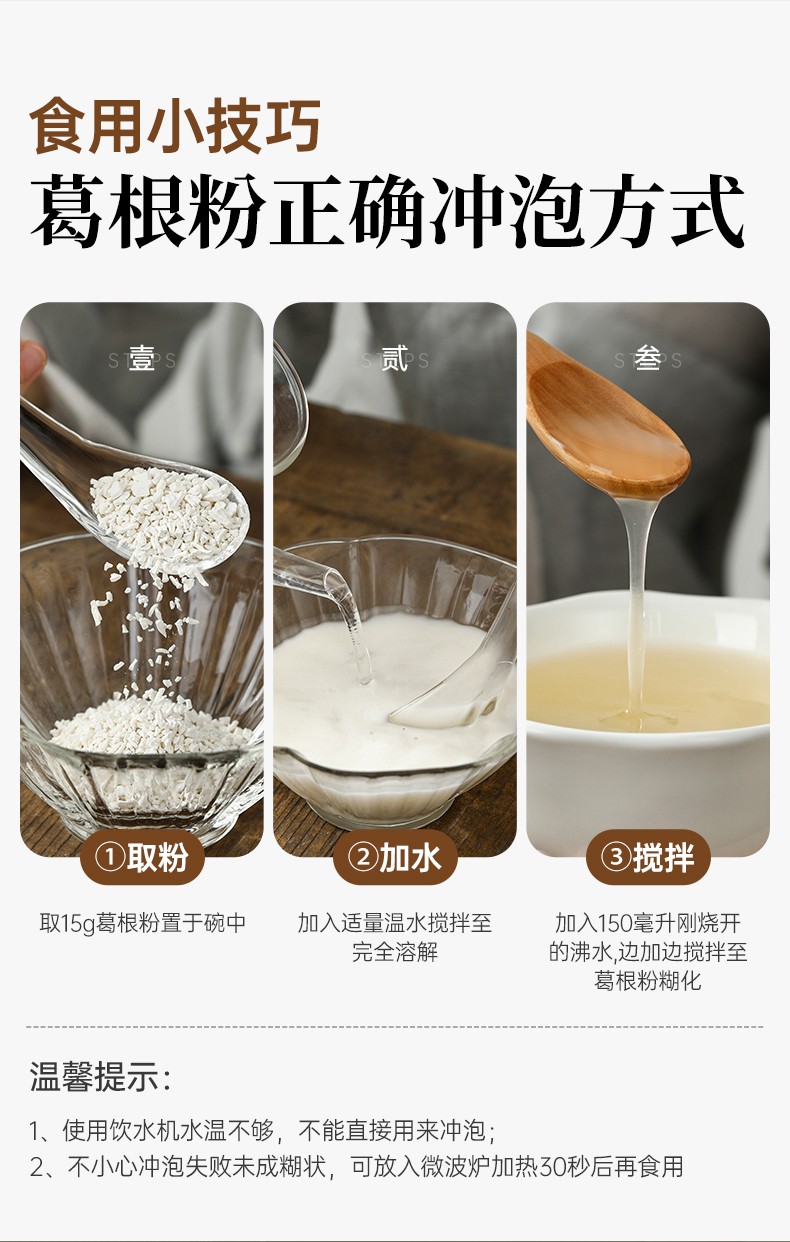 食用小技巧
葛根粉正确冲泡方式

STEPS 壹
①取粉
取15g葛根粉置于碗中

STEPS 贰
②加水
加入适量温水搅拌至完全溶解

STEPS 叁
③搅拌
加入150毫升刚烧开的沸水,边加边搅拌至葛根粉糊化

温馨提示:
1、使用饮水机水温不够,不能直接用来冲泡;
2、不小心冲泡失败未成糊状,可放入微波炉加热30秒后再食用