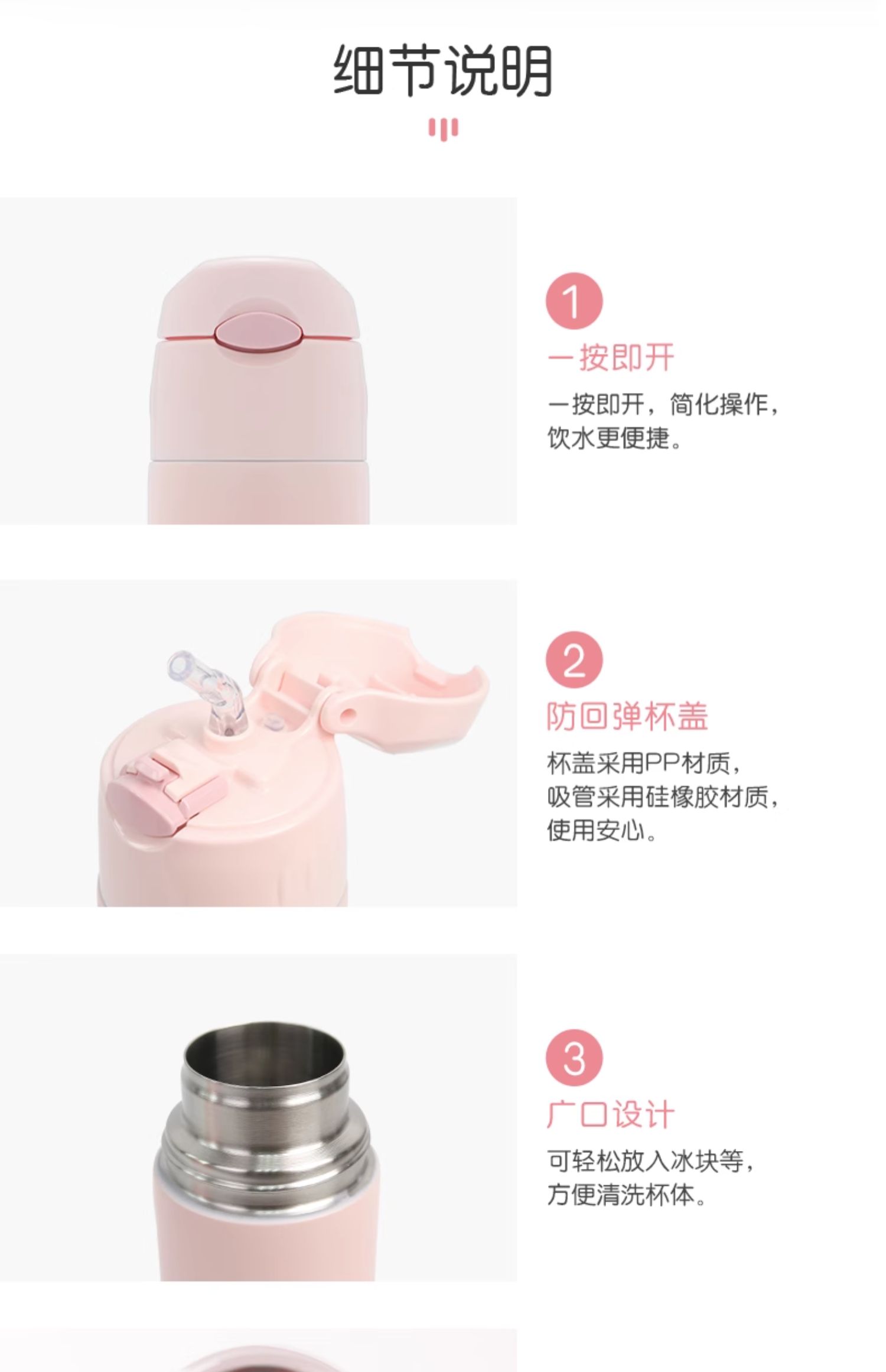 细节说明

1
一按即开
一按即开，简化操作，饮水更便捷。

2
防回弹杯盖
杯盖采用PP材质，吸管采用硅橡胶材质，使用安心。

3
广口设计
可轻松放入冰块等，方便清洗杯体。