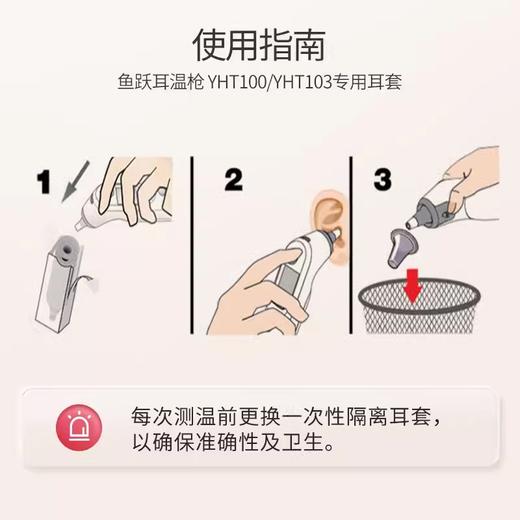 使用指南

鱼跃耳温枪 YHT100/YHT103专用耳套

1

2

3

每次测温前更换一次性隔离耳套，以确保准确性及卫生。