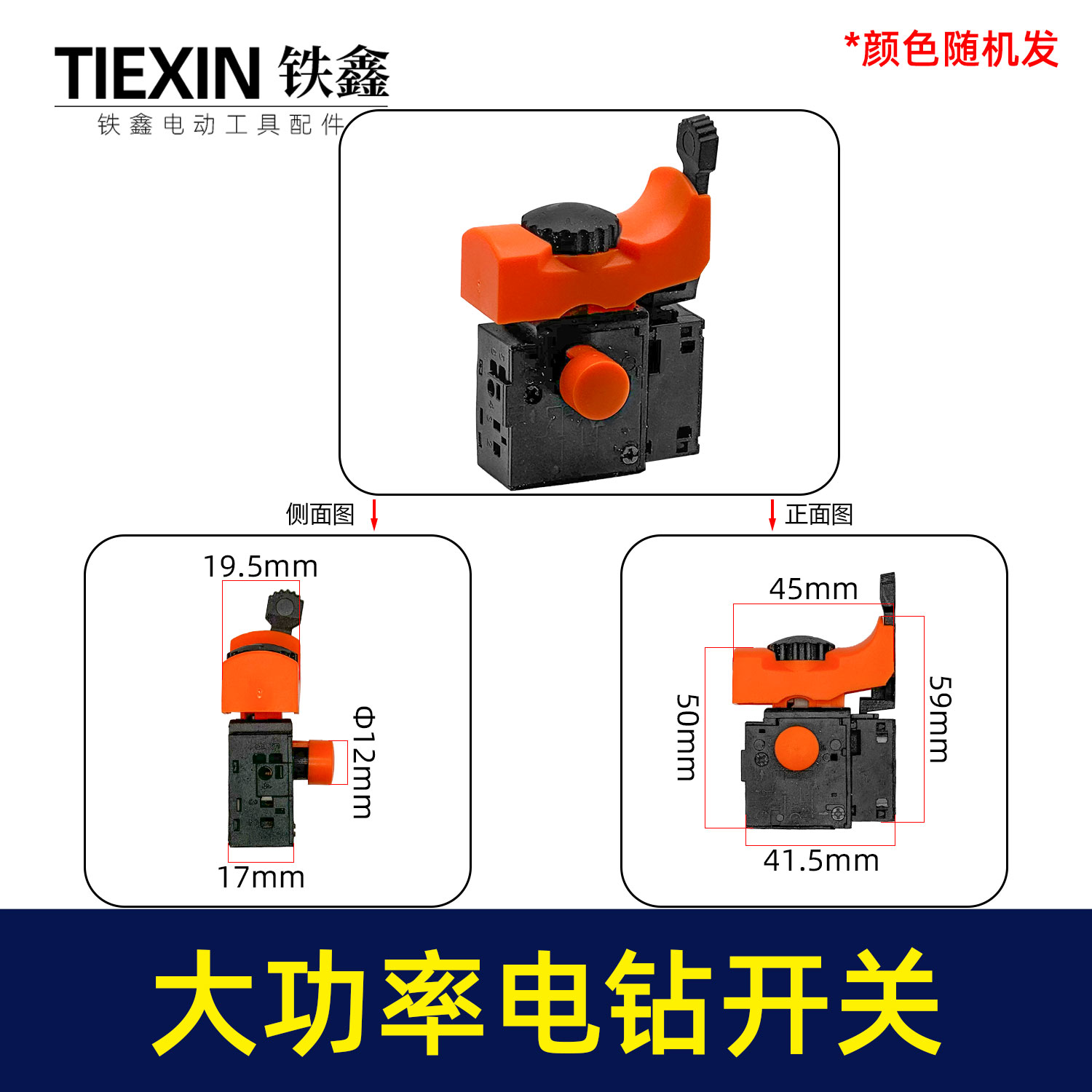 TIEXIN 铁鑫
铁鑫电动工具配件

*颜色随机发

侧面图

正面图

19.5mm

Φ12mm

17mm

45mm

50mm

59mm

41.5mm

大功率电钻开关