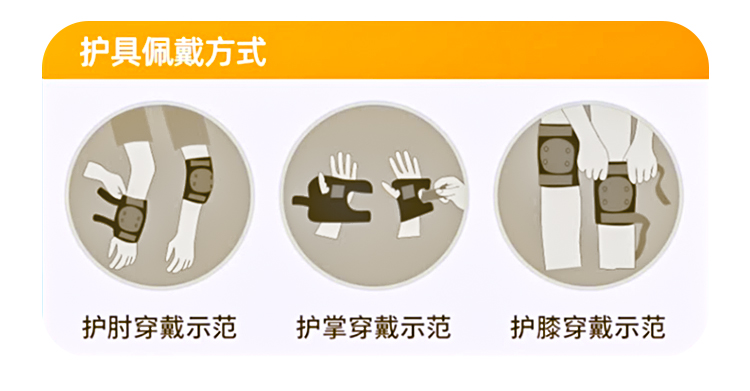 护具佩戴方式

护肘穿戴示范

护掌穿戴示范

护膝穿戴示范