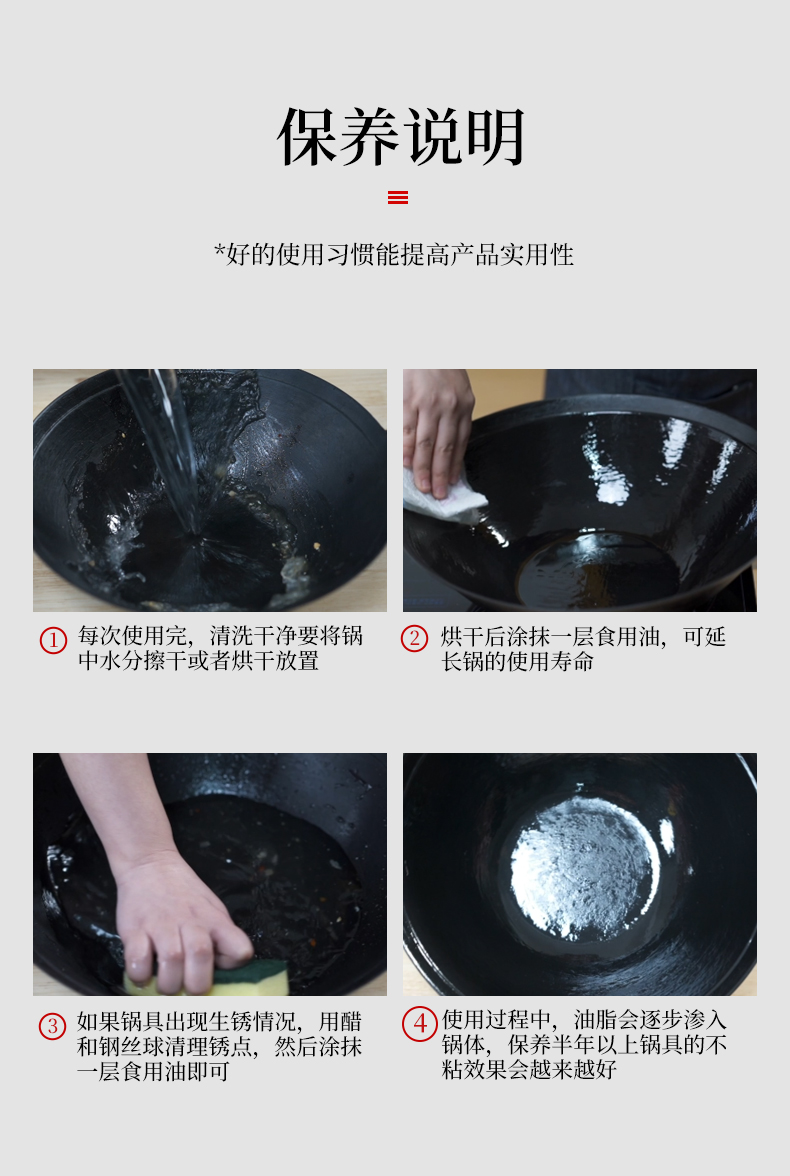 保养说明

*好的使用习惯能提高产品实用性

① 每次使用完，清洗干净要将锅中水分擦干或者烘干放置

② 烘干后涂抹一层食用油，可延长锅的使用寿命

③ 如果锅具出现生锈情况，用醋和钢丝球清理锈点，然后涂抹一层食用油即可

④ 使用过程中，油脂会逐步渗入锅体，保养半年以上锅具的不粘效果会越来越好