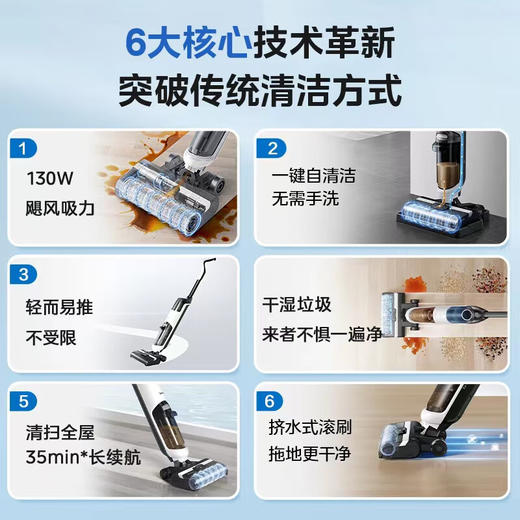 6大核心技术革新
突破传统清洁方式

1
130W
飓风吸力

2
一键自清洁
无需手洗

3
轻而易推
不受限

干湿垃圾
来者不惧一遍净

5
清扫全屋
35min*长续航

6
挤水式滚刷
拖地更干净