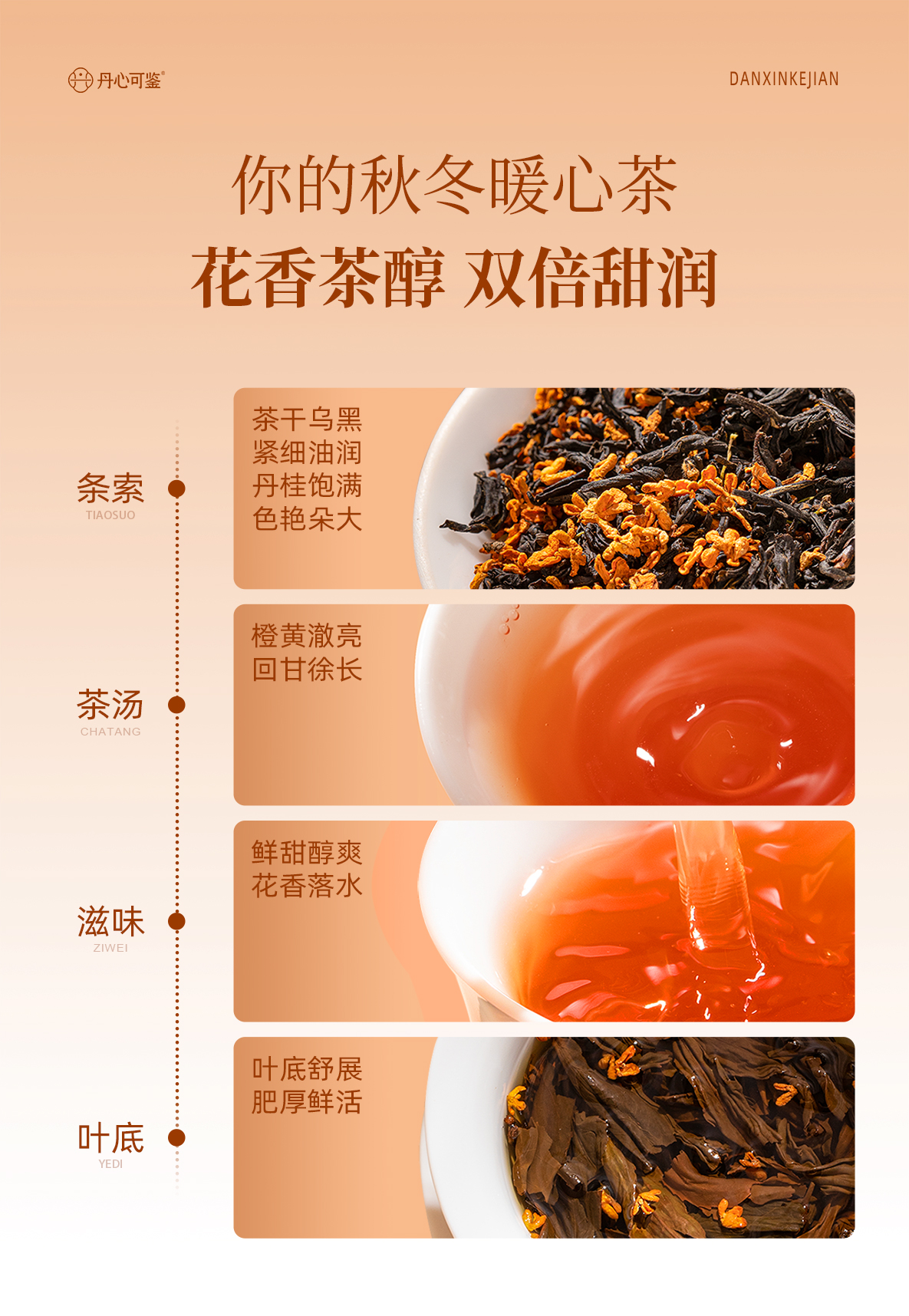 丹心可鉴®

DANXINKEJIAN

你的秋冬暖心茶

花香茶醇 双倍甜润

条索
TIAOSUO

茶干乌黑
紧细油润
丹桂饱满
色艳朵大

茶汤
CHATANG

橙黄澈亮
回甘徐长

滋味
ZIWEI

鲜甜醇爽
花香落水

叶底
YEDI

叶底舒展
肥厚鲜活