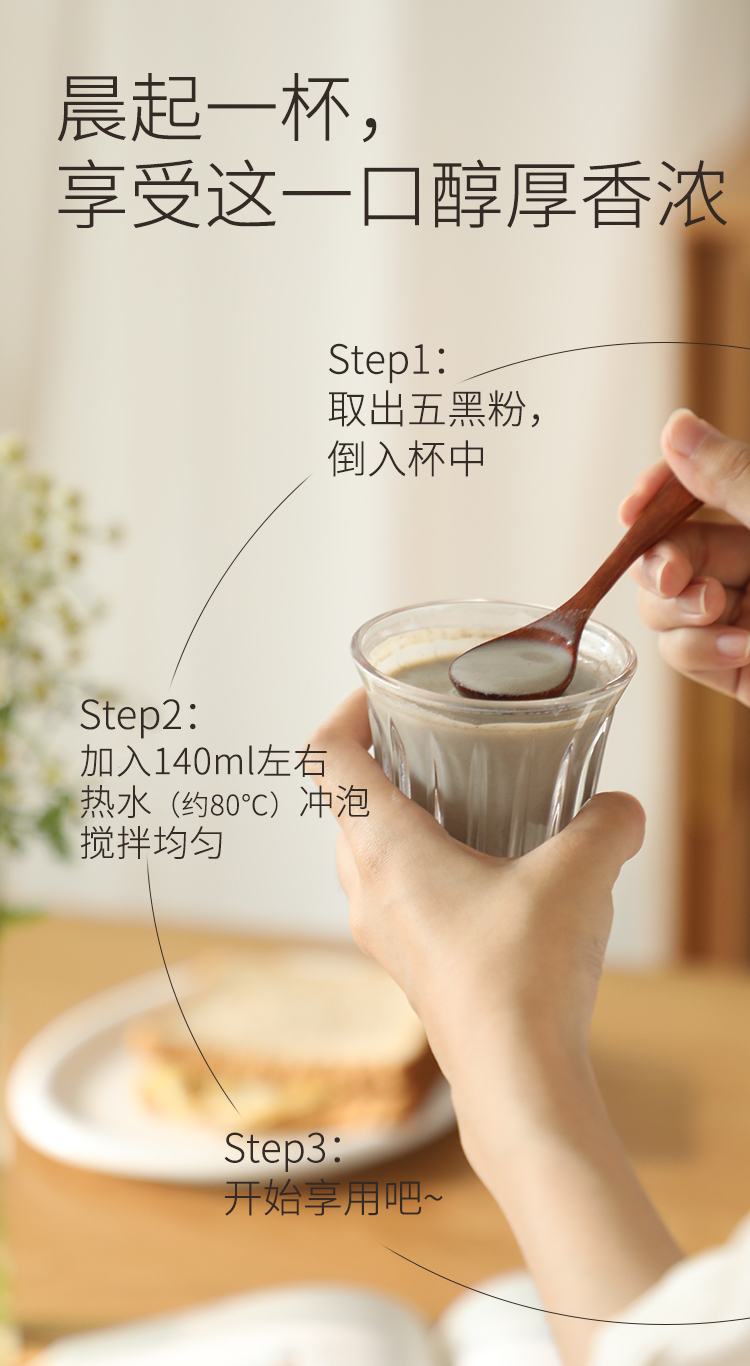 晨起一杯，
享受这一口醇厚香浓

Step1：
取出五黑粉，
倒入杯中

Step2：
加入140ml左右
热水（约80°C）冲泡
搅拌均匀

Step3：
开始享用吧~