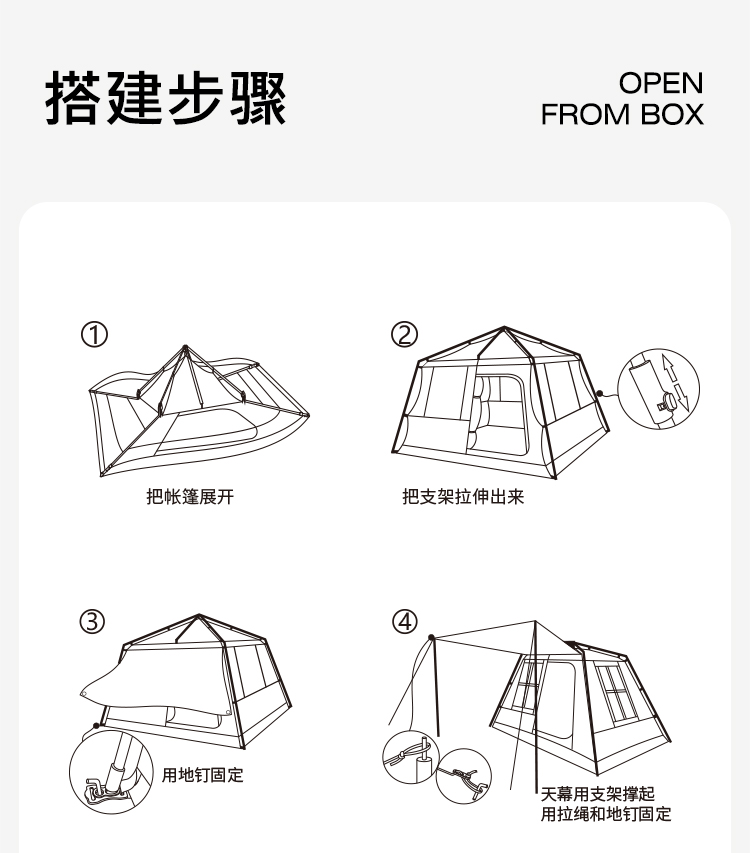 搭建步骤

OPEN
FROM BOX

①
把帐篷展开

②
把支架拉伸出来

③
用地钉固定

④
天幕用支架撑起
用拉绳和地钉固定