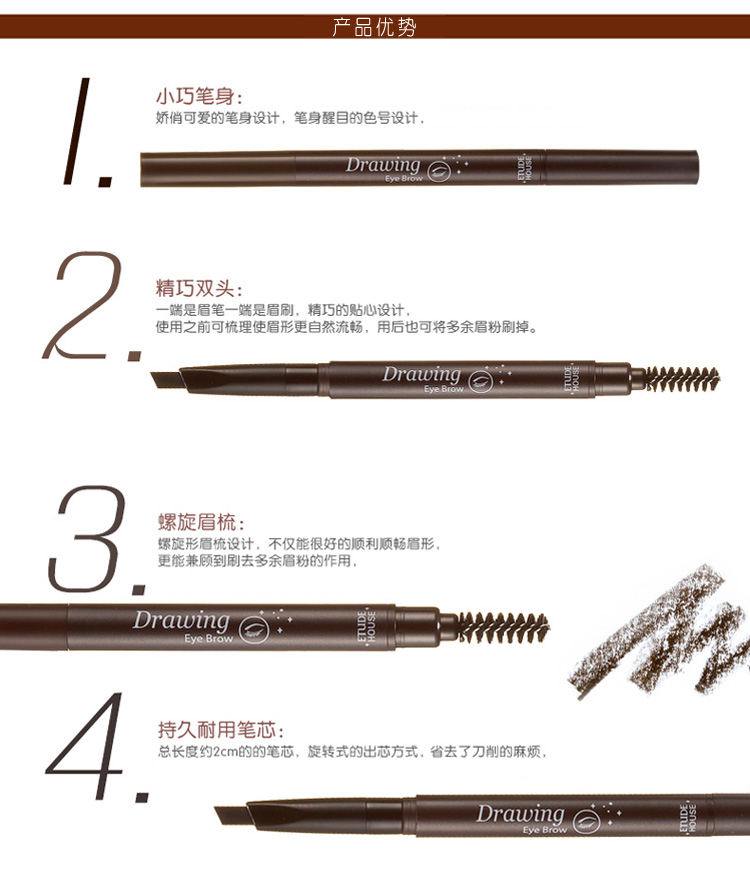 产品优势

1.

小巧笔身：
娇俏可爱的笔身设计，笔身醒目的色号设计，

Drawing Eye Brow ETUDE HOUSE

2.

精巧双头：
一端是眉笔一端是眉刷，精巧的贴心设计，
使用之前可梳理使眉形更自然流畅，用后也可将多余眉粉刷掉。

Drawing Eye Brow ETUDE HOUSE

3.

螺旋眉梳：
螺旋形眉梳设计，不仅能很好的顺利顺畅眉形，
更能兼顾到刷去多余眉粉的作用，

Drawing Eye Brow ETUDE HOUSE

4.

持久耐用笔芯：
总长度约2cm的的笔芯，旋转式的出芯方式，省去了刀削的麻烦，

Drawing Eye Brow ETUDE HOUSE