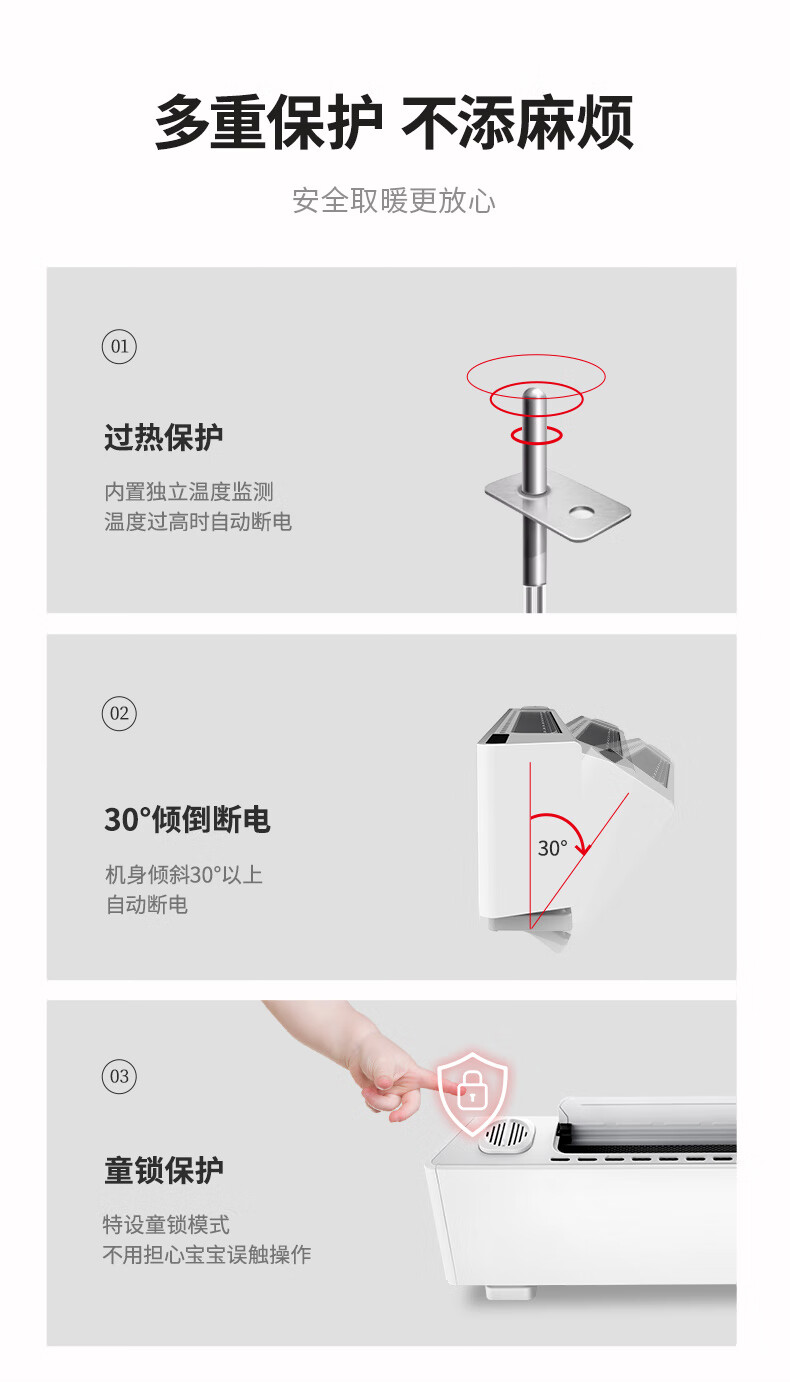 多重保护 不添麻烦

安全取暖更放心

01

过热保护

内置独立温度监测
温度过高时自动断电

02

30°倾倒断电

机身倾斜30°以上
自动断电

30°

03

童锁保护

特设童锁模式
不用担心宝宝误触操作