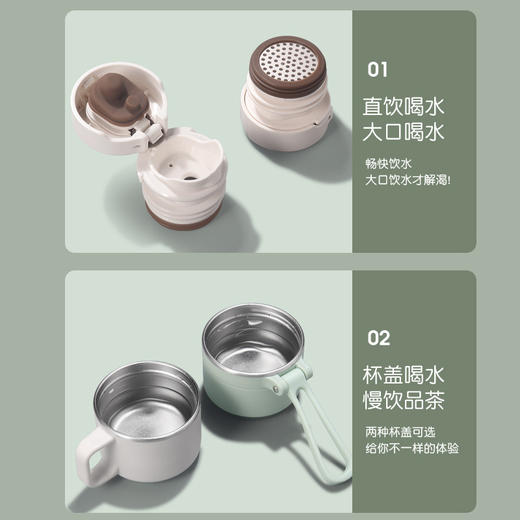 01

直饮喝水
大口喝水

畅快饮水
大口饮水才解渴!

02

杯盖喝水
慢饮品茶

两种杯盖可选
给你不一样的体验