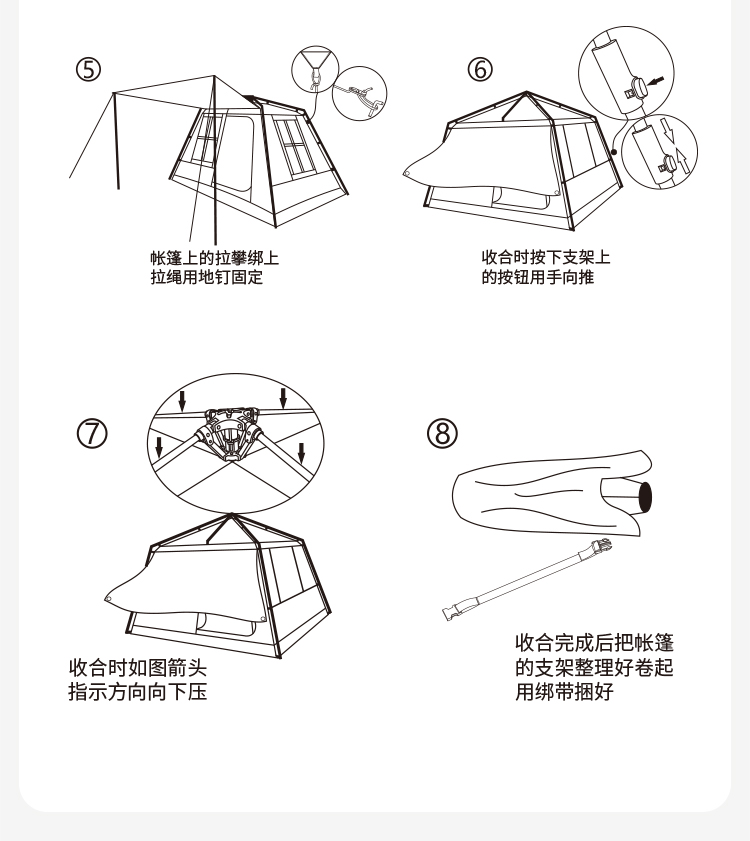 ⑤

帐篷上的拉攀绑上拉绳用地钉固定

⑥

收合时按下支架上的按钮用手向推

⑦

收合时如图箭头指示方向向下压

⑧

收合完成后把帐篷的支架整理好卷起用绑带捆好