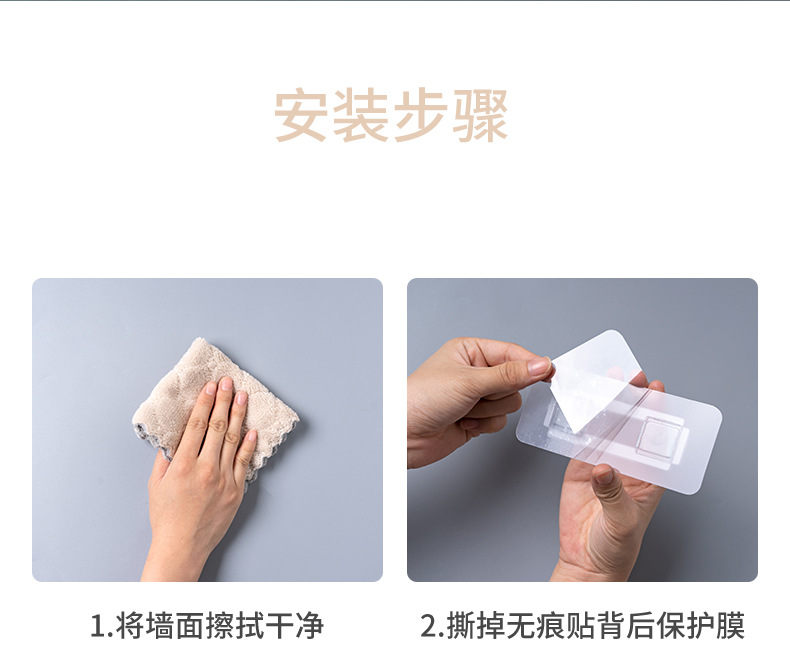 安装步骤

1.将墙面擦拭干净

2.撕掉无痕贴背后保护膜