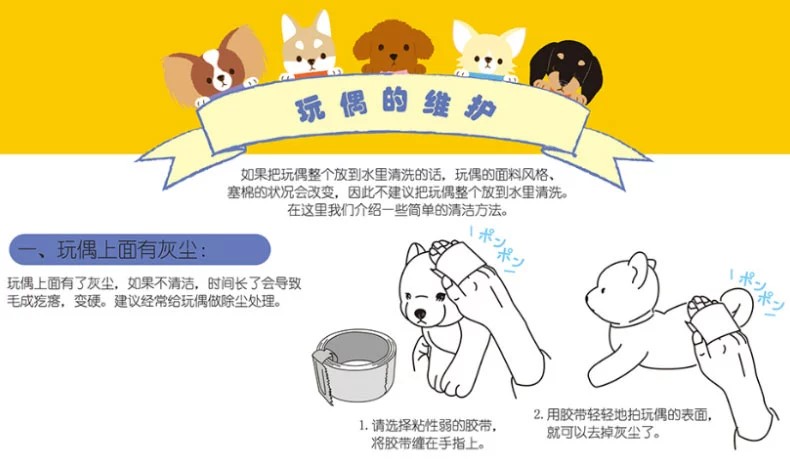 玩偶的维护

如果把玩偶整个放到水里清洗的话，玩偶的面料风格、塞棉的状况会改变，因此不建议把玩偶整个放到水里清洗。在这里我们介绍一些简单的清洁方法。

一、玩偶上面有灰尘：

玩偶上面有了灰尘，如果不清洁，时间长了会导致毛成疙瘩，变硬。建议经常给玩偶做除尘处理。

ポンポン

ポンポン

1. 请选择粘性弱的胶带，将胶带缠在手指上。

2. 用胶带轻轻地拍玩偶的表面，就可以去掉灰尘了。