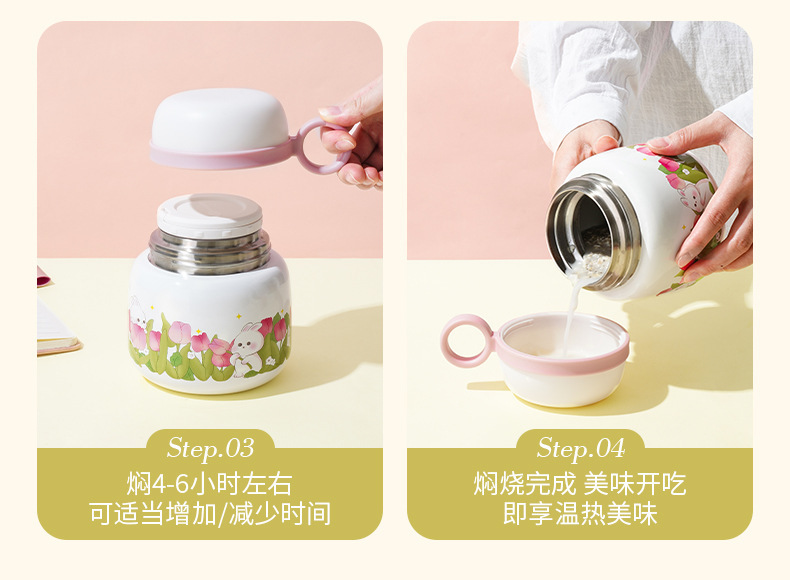 Step.03
焖4-6小时左右
可适当增加/减少时间

Step.04
焖烧完成 美味开吃
即享温热美味