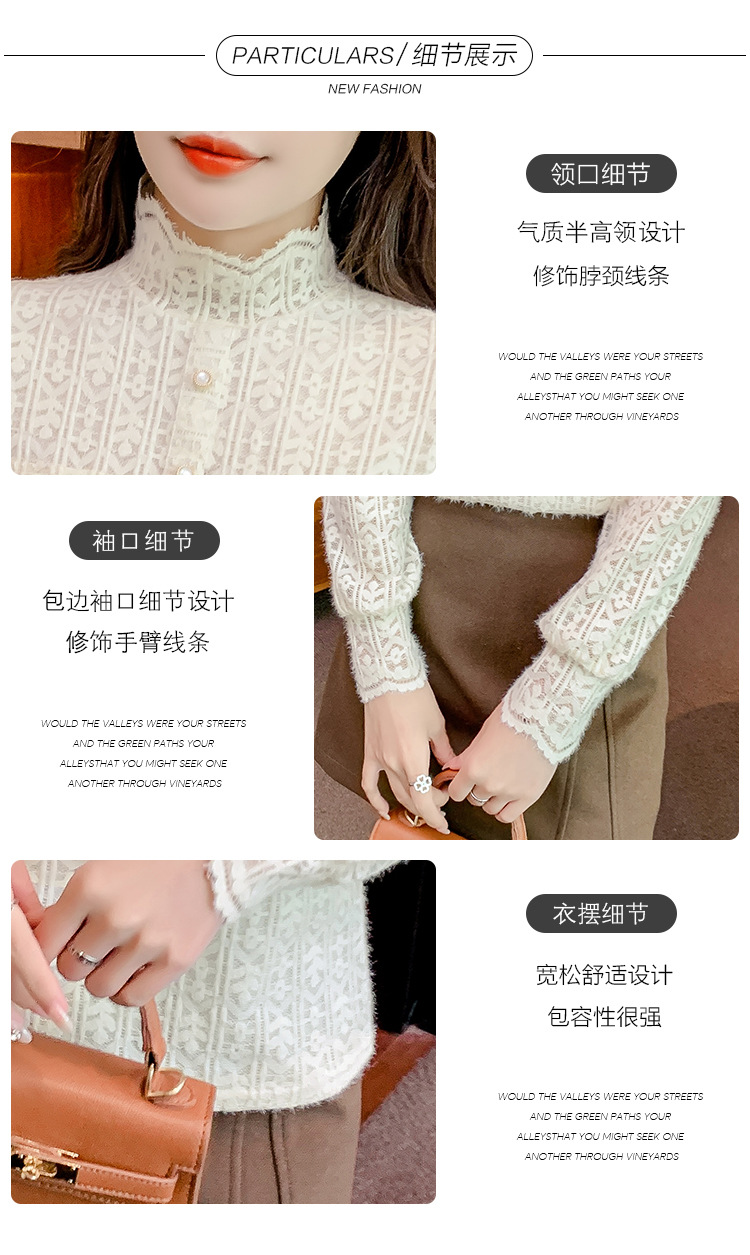 PARTICULARS/细节展示
NEW FASHION

领口细节
气质半高领设计
修饰脖颈线条

WOULD THE VALLEYS WERE YOUR STREETS
AND THE GREEN PATHS YOUR
ALLEYSTHAT YOU MIGHT SEEK ONE
ANOTHER THROUGH VINEYARDS

袖口细节
包边袖口细节设计
修饰手臂线条

WOULD THE VALLEYS WERE YOUR STREETS
AND THE GREEN PATHS YOUR
ALLEYSTHAT YOU MIGHT SEEK ONE
ANOTHER THROUGH VINEYARDS

衣摆细节
宽松舒适设计
包容性很强

WOULD THE VALLEYS WERE YOUR STREETS
AND THE GREEN PATHS YOUR
ALLEYSTHAT YOU MIGHT SEEK ONE
ANOTHER THROUGH VINEYARDS