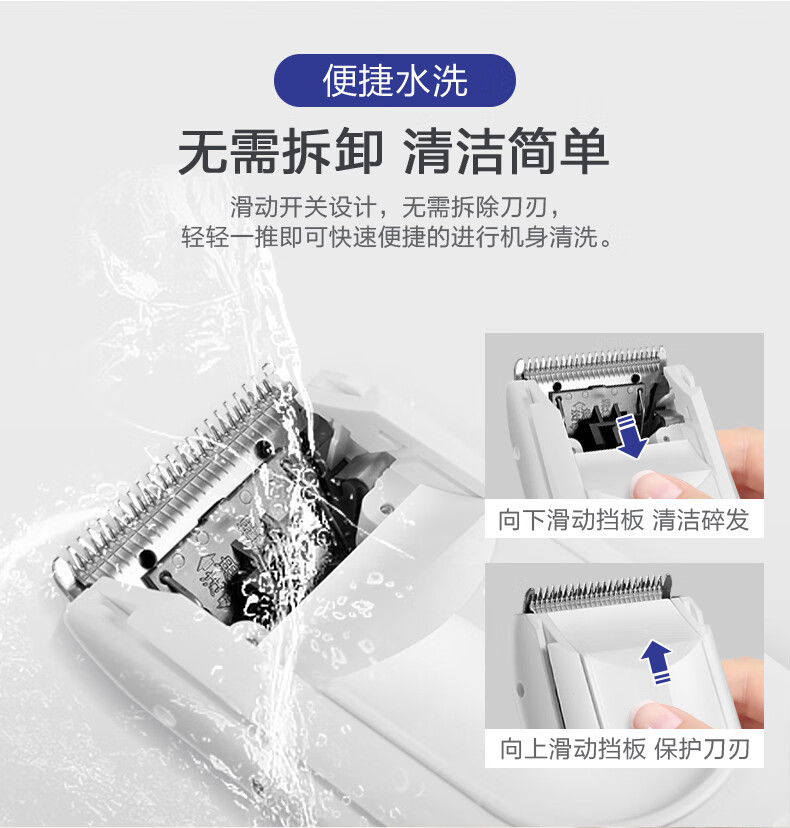 便捷水洗

无需拆卸 清洁简单

滑动开关设计，无需拆除刀刃，
轻轻一推即可快速便捷的进行机身清洗。

向下滑动挡板 清洁碎发

向上滑动挡板 保护刀刃