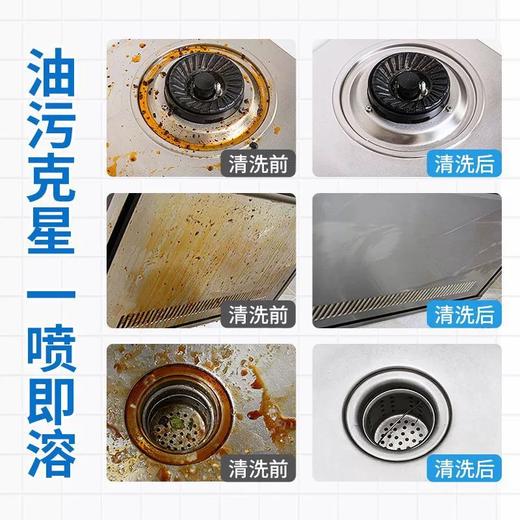 油污克星
一喷即溶

清洗前
清洗后
清洗前
清洗后
清洗前
清洗后