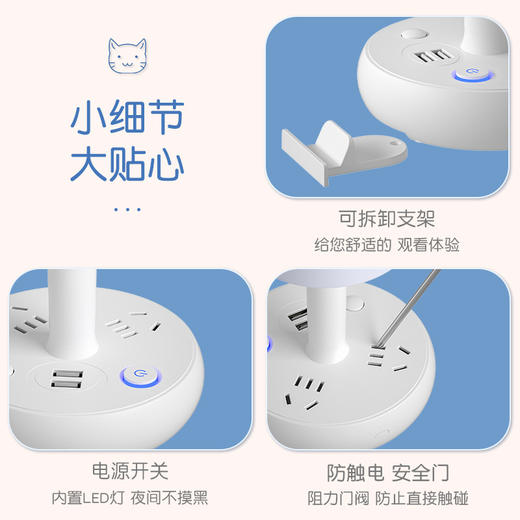 小细节
大贴心
...

可拆卸支架
给您舒适的 观看体验

电源开关
内置LED灯 夜间不摸黑

防触电 安全门
阻力门阀 防止直接触碰