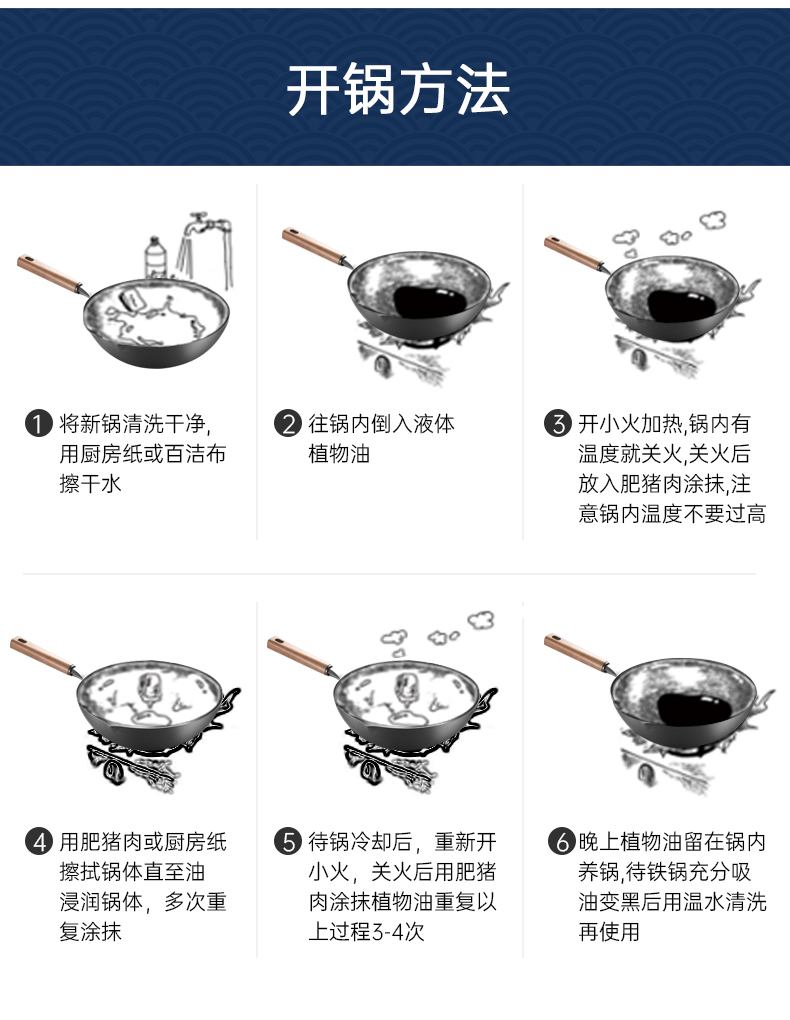 开锅方法

1 将新锅清洗干净,用厨房纸或百洁布擦干水

2 往锅内倒入液体植物油

3 开小火加热,锅内有温度就关火,关火后放入肥猪肉涂抹,注意锅内温度不要过高

4 用肥猪肉或厨房纸擦拭锅体直至油浸润锅体，多次重复涂抹

5 待锅冷却后，重新开小火，关火后用肥猪肉涂抹植物油重复以上过程3-4次

6 晚上植物油留在锅内养锅,待铁锅充分吸油变黑后用温水清洗再使用