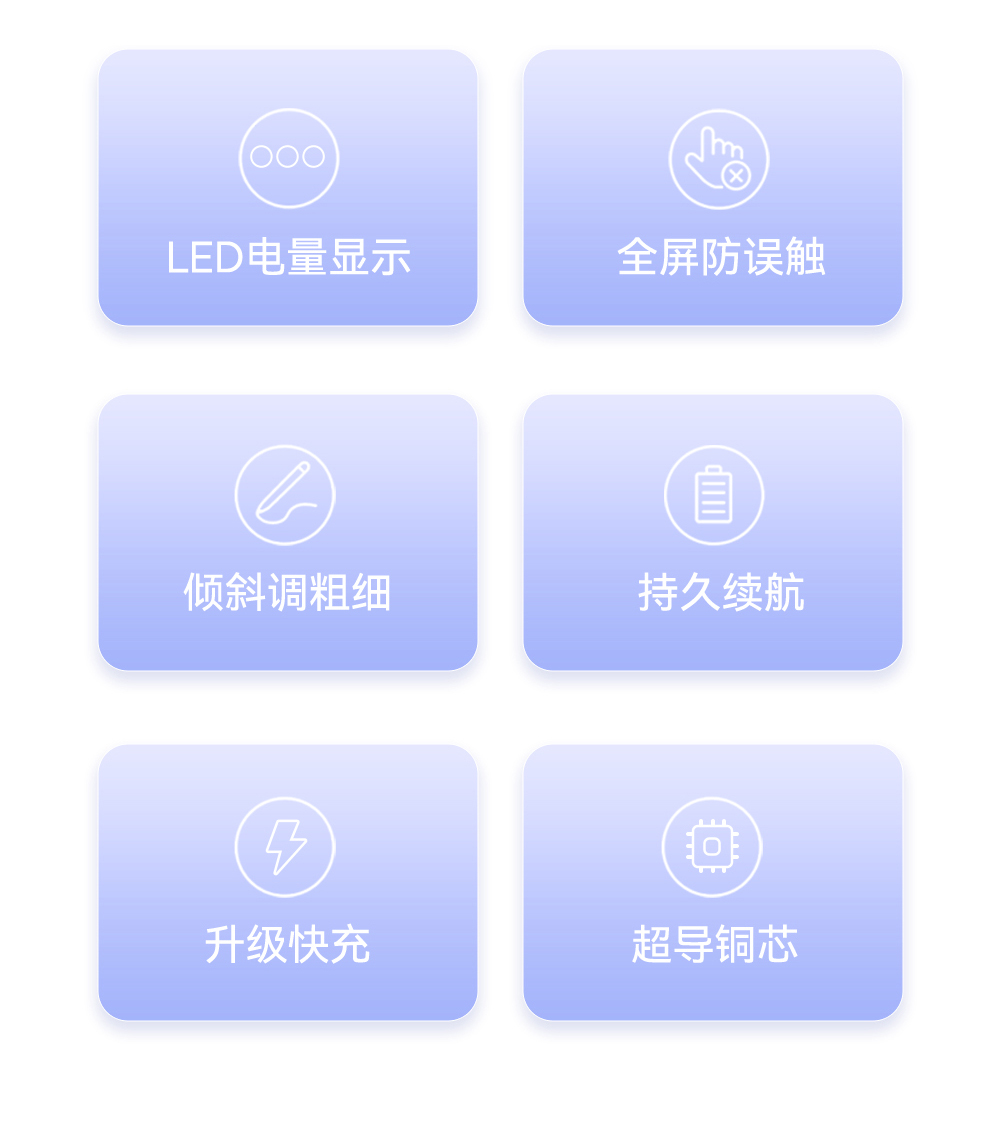 LED电量显示

全屏防误触

倾斜调粗细

持久续航

升级快充

超导铜芯