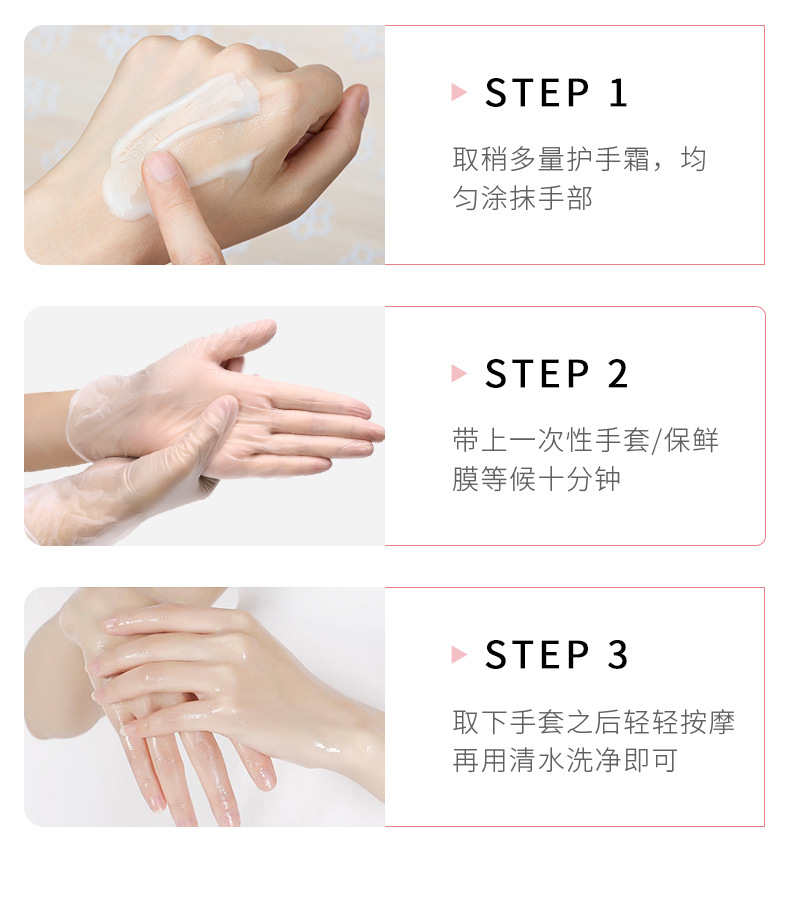 STEP 1

取稍多量护手霜，均匀涂抹手部

STEP 2

带上一次性手套/保鲜膜等候十分钟

STEP 3

取下手套之后轻轻按摩再用清水洗净即可