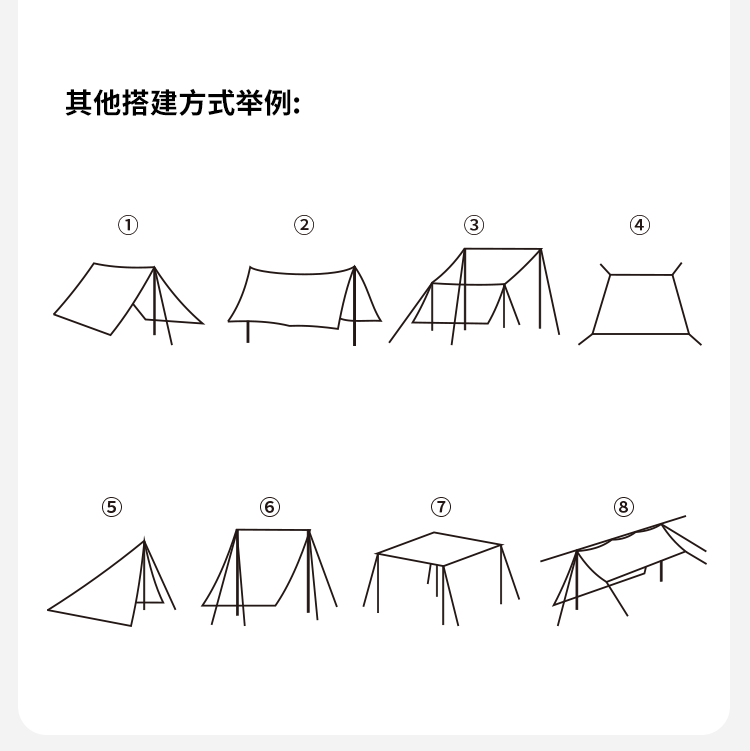 其他搭建方式举例:

①

②

③

④

⑤

⑥

⑦

⑧