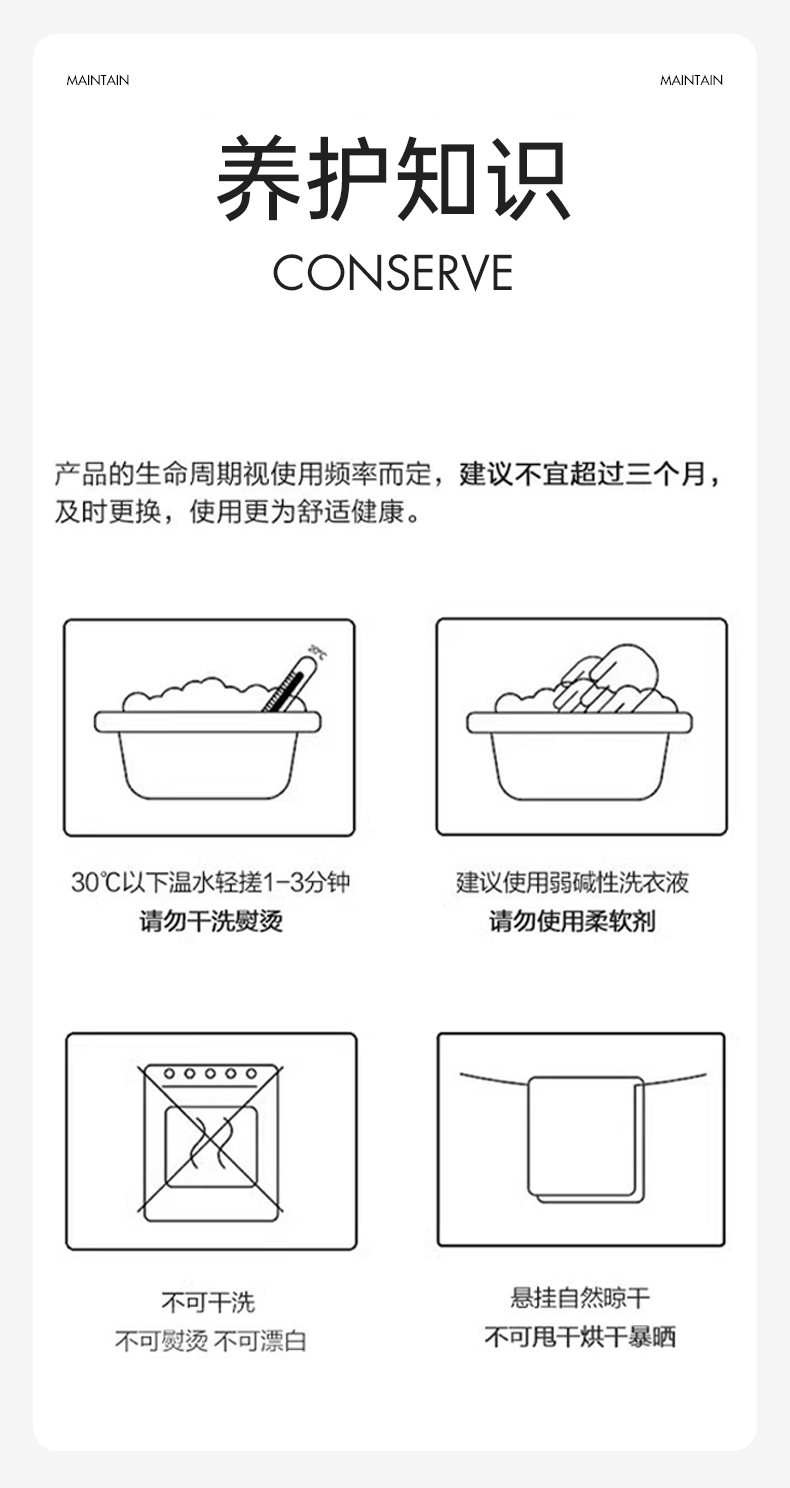 MAINTAIN

MAINTAIN

养护知识

CONSERVE

产品的生命周期视使用频率而定，建议不宜超过三个月，及时更换，使用更为舒适健康。

30℃

30℃以下温水轻搓1-3分钟
请勿干洗熨烫

建议使用弱碱性洗衣液
请勿使用柔软剂

不可干洗
不可熨烫 不可漂白

悬挂自然晾干
不可甩干烘干暴晒